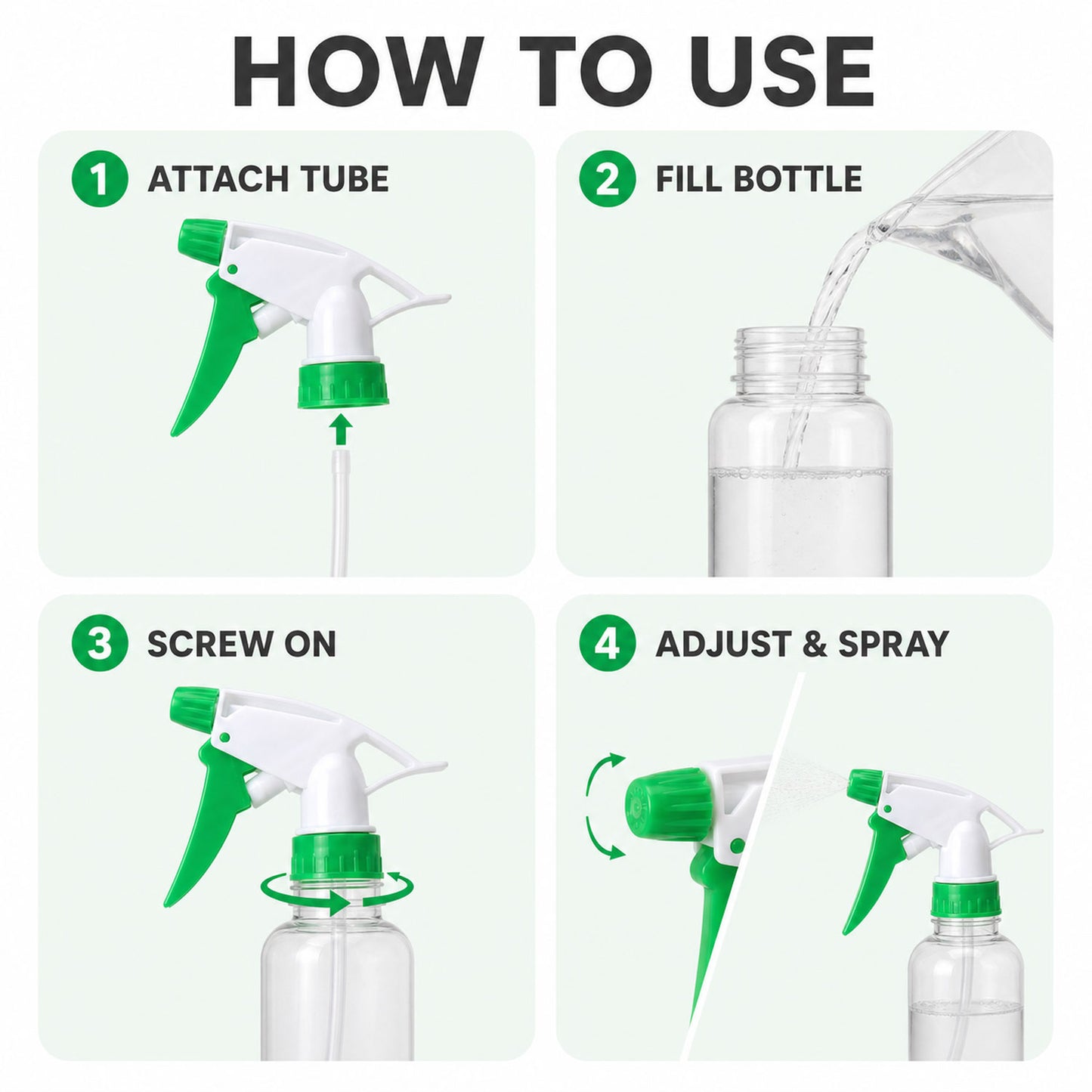 HOW TO USE

1 ATTACH TUBE

2 FILL BOTTLE

3 SCREW ON

4 ADJUST & SPRAY