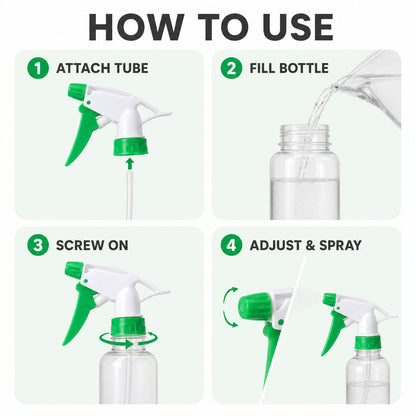 HOW TO USE

1 ATTACH TUBE

2 FILL BOTTLE

3 SCREW ON

4 ADJUST & SPRAY