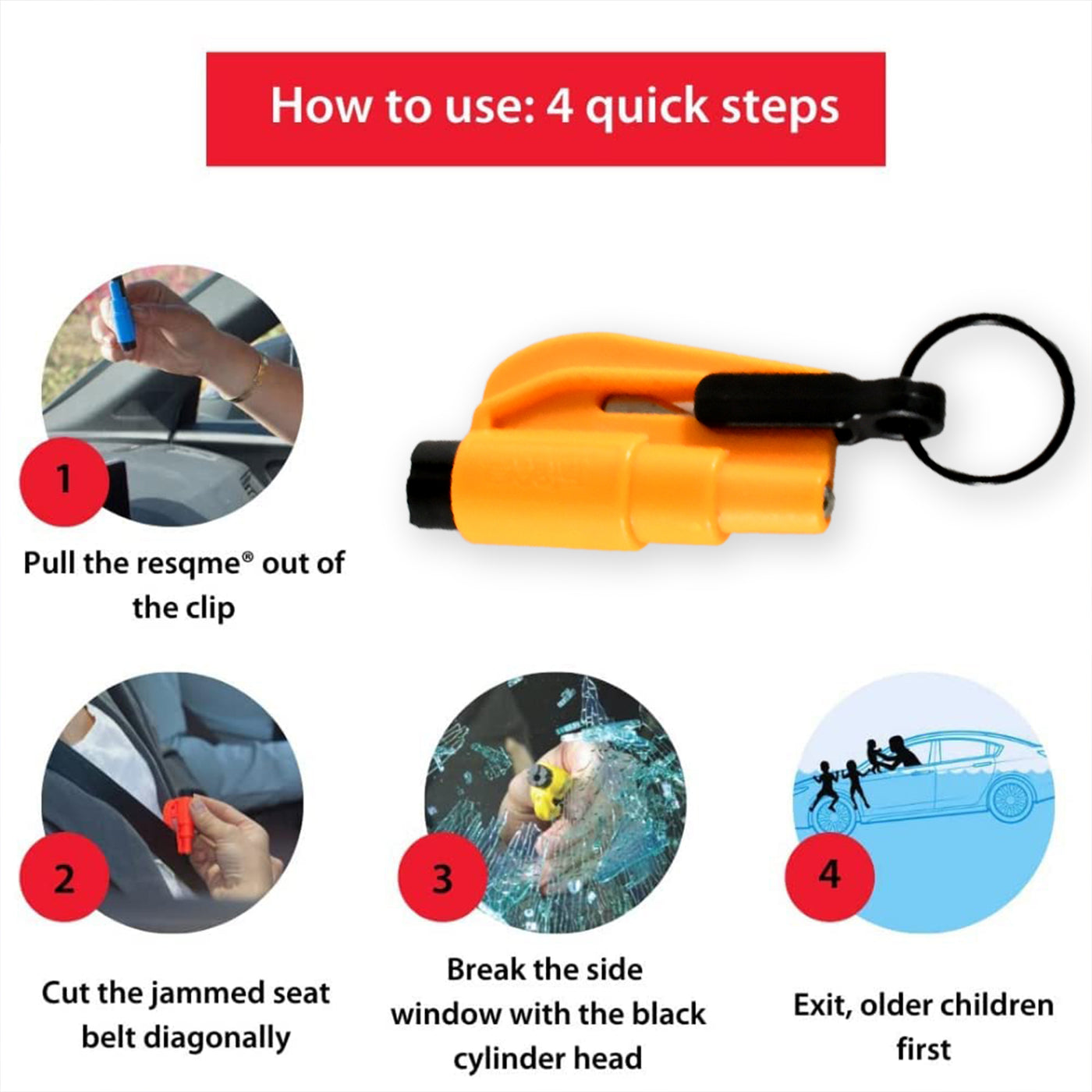 How to use: 4 quick steps

1

Pull the resqme® out of the clip

2

Cut the jammed seat belt diagonally

3

Break the side window with the black cylinder head

4

Exit, older children first