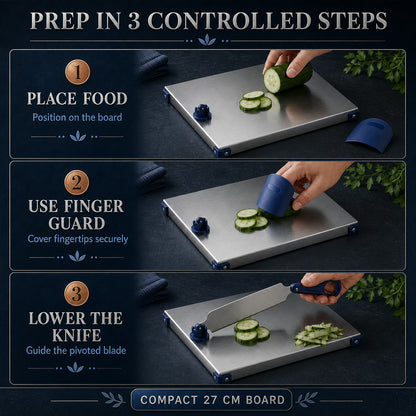 PREP IN 3 CONTROLLED STEPS

1
PLACE FOOD
Position on the board

2
USE FINGER GUARD
Cover fingertips securely

3
LOWER THE KNIFE
Guide the pivoted blade

COMPACT 27 CM BOARD