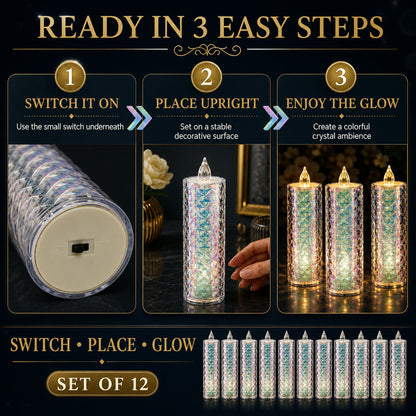 READY IN 3 EASY STEPS

1
SWITCH IT ON
Use the small switch underneath

2
PLACE UPRIGHT
Set on a stable decorative surface

3
ENJOY THE GLOW
Create a colorful crystal ambience

SWITCH • PLACE • GLOW

SET OF 12