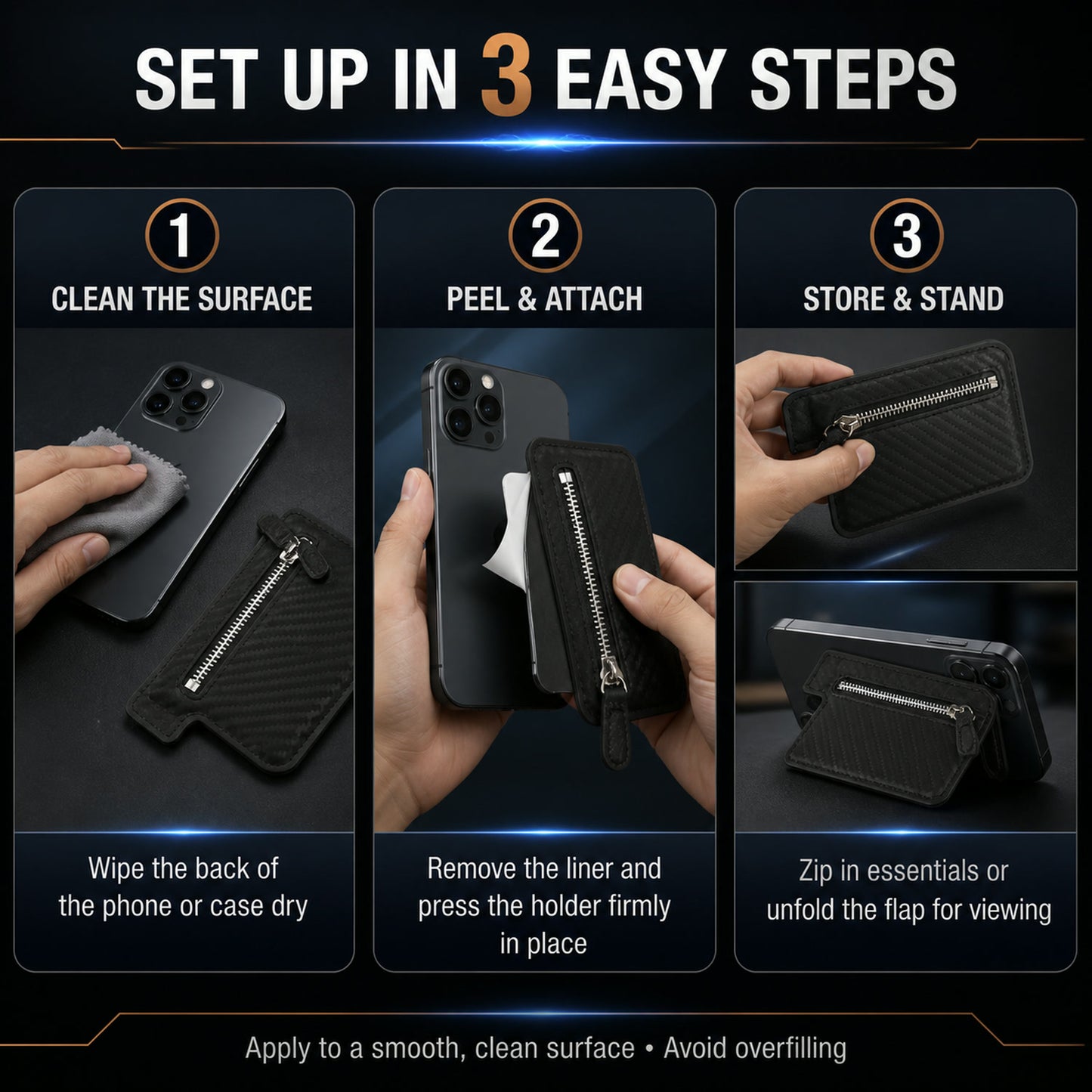 SET UP IN 3 EASY STEPS

1
CLEAN THE SURFACE

Wipe the back of the phone or case dry

2
PEEL & ATTACH

Remove the liner and press the holder firmly in place

3
STORE & STAND

Zip in essentials or unfold the flap for viewing

Apply to a smooth, clean surface • Avoid overfilling