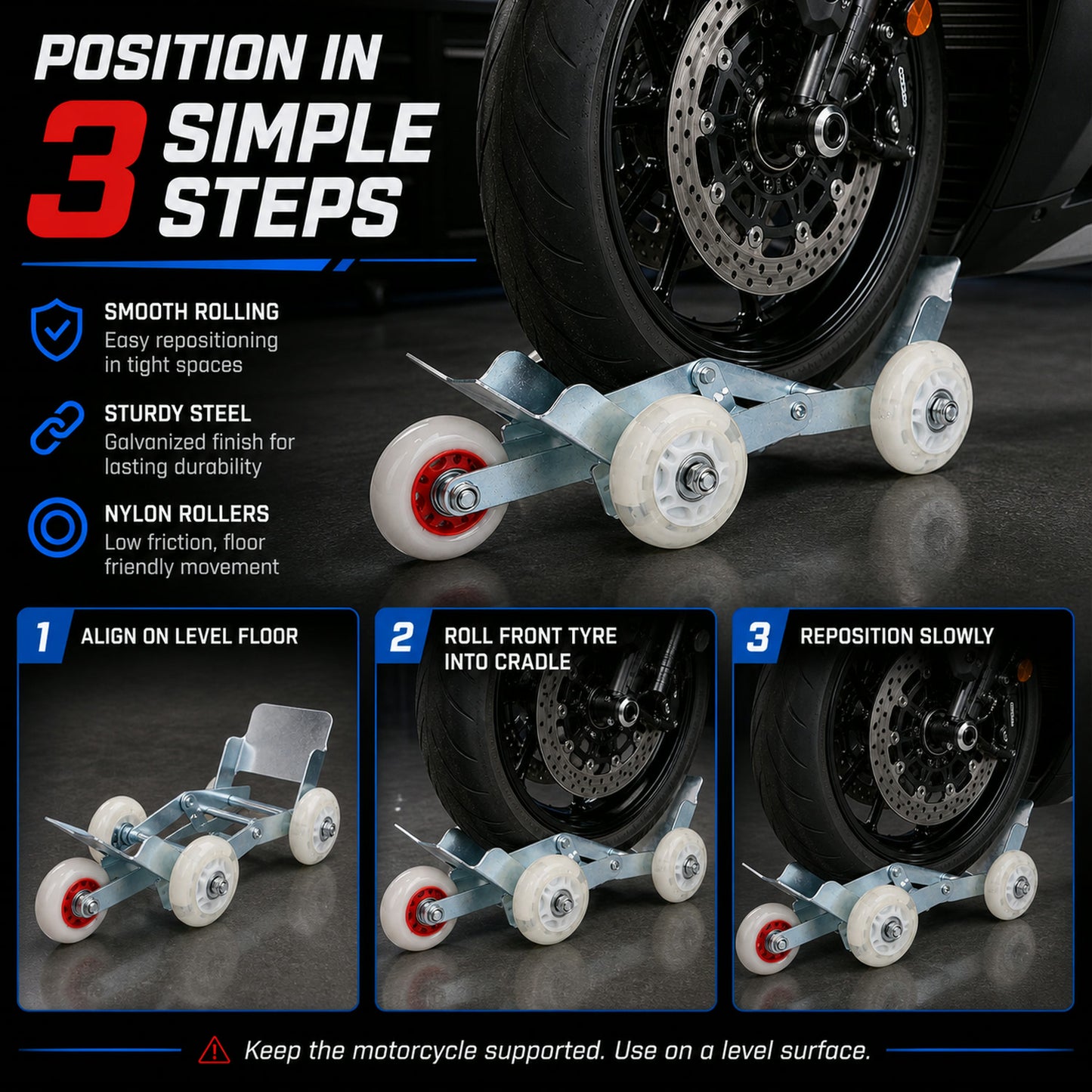 POSITION IN 3 SIMPLE STEPS

SMOOTH ROLLING
Easy repositioning in tight spaces

STURDY STEEL
Galvanized finish for lasting durability

NYLON ROLLERS
Low friction, floor friendly movement

1 ALIGN ON LEVEL FLOOR

2 ROLL FRONT TYRE INTO CRADLE

3 REPOSITION SLOWLY

Keep the motorcycle supported. Use on a level surface.