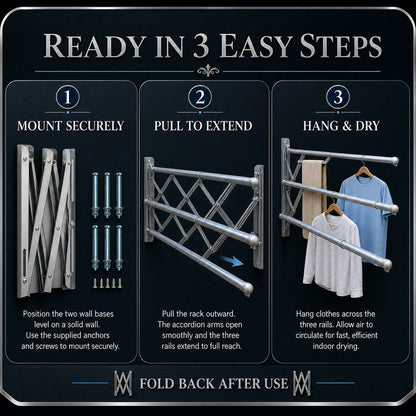 READY IN 3 EASY STEPS

1
MOUNT SECURELY
Position the two wall bases level on a solid wall. Use the supplied anchors and screws to mount securely.

2
PULL TO EXTEND
Pull the rack outward. The accordion arms open smoothly and the three rails extend to full reach.

3
HANG & DRY
Hang clothes across the three rails. Allow air to circulate for fast, efficient indoor drying.

FOLD BACK AFTER USE