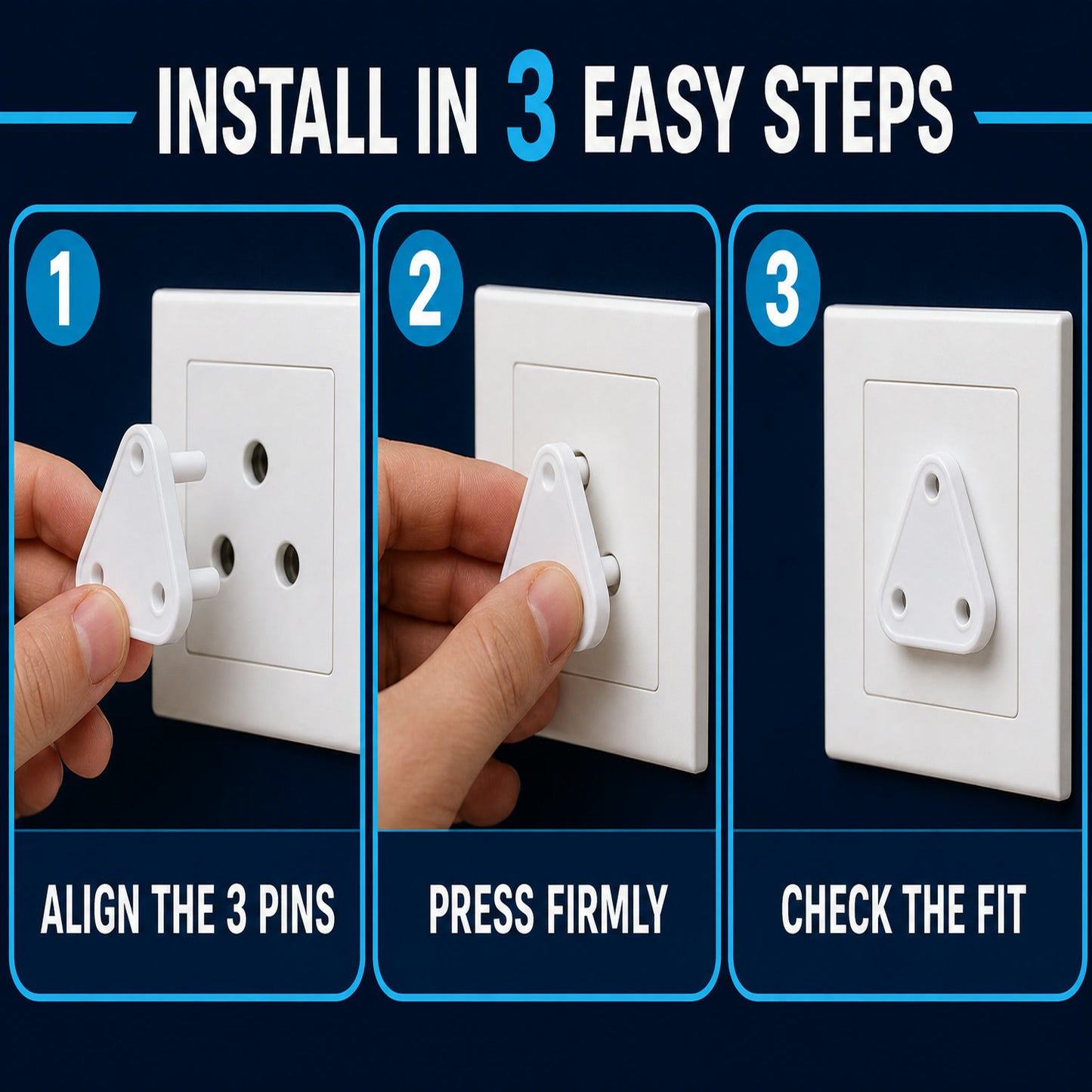 INSTALL IN 3 EASY STEPS

1

ALIGN THE 3 PINS

2

PRESS FIRMLY

3

CHECK THE FIT