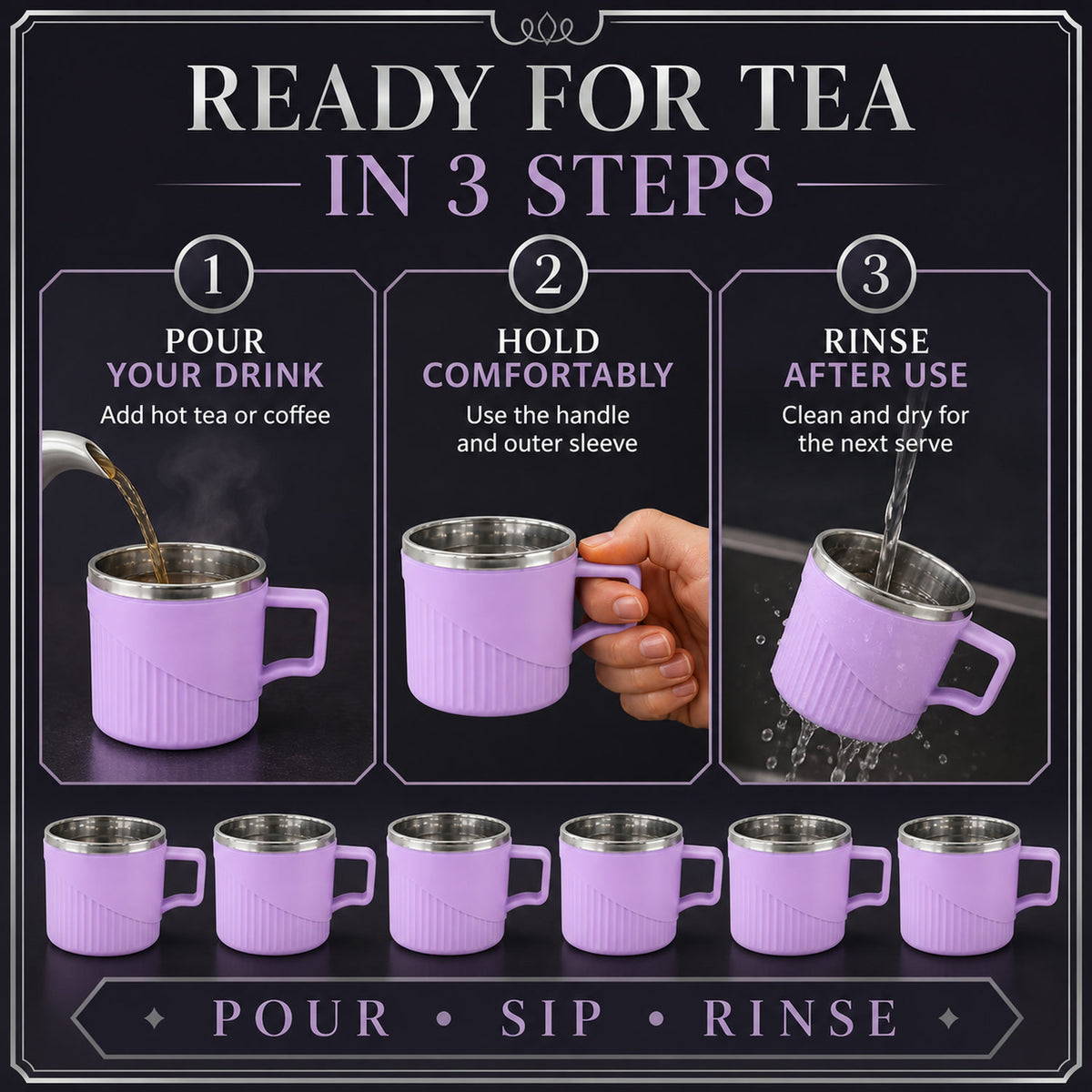 READY FOR TEA
IN 3 STEPS

1
POUR
YOUR DRINK
Add hot tea or coffee

2
HOLD
COMFORTABLY
Use the handle and outer sleeve

3
RINSE
AFTER USE
Clean and dry for the next serve

POUR • SIP • RINSE