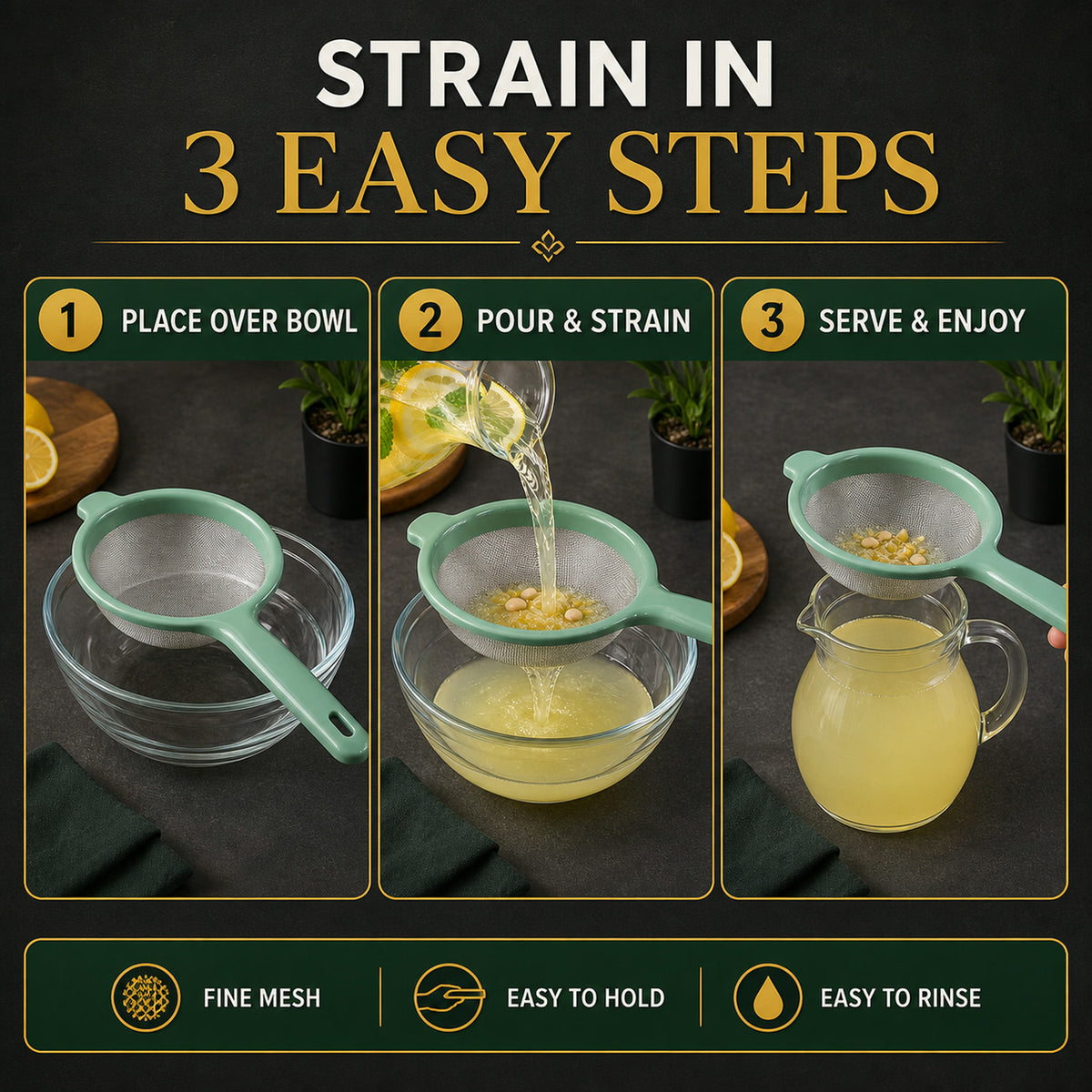 STRAIN IN
3 EASY STEPS

1 PLACE OVER BOWL

2 POUR & STRAIN

3 SERVE & ENJOY

FINE MESH

EASY TO HOLD

EASY TO RINSE