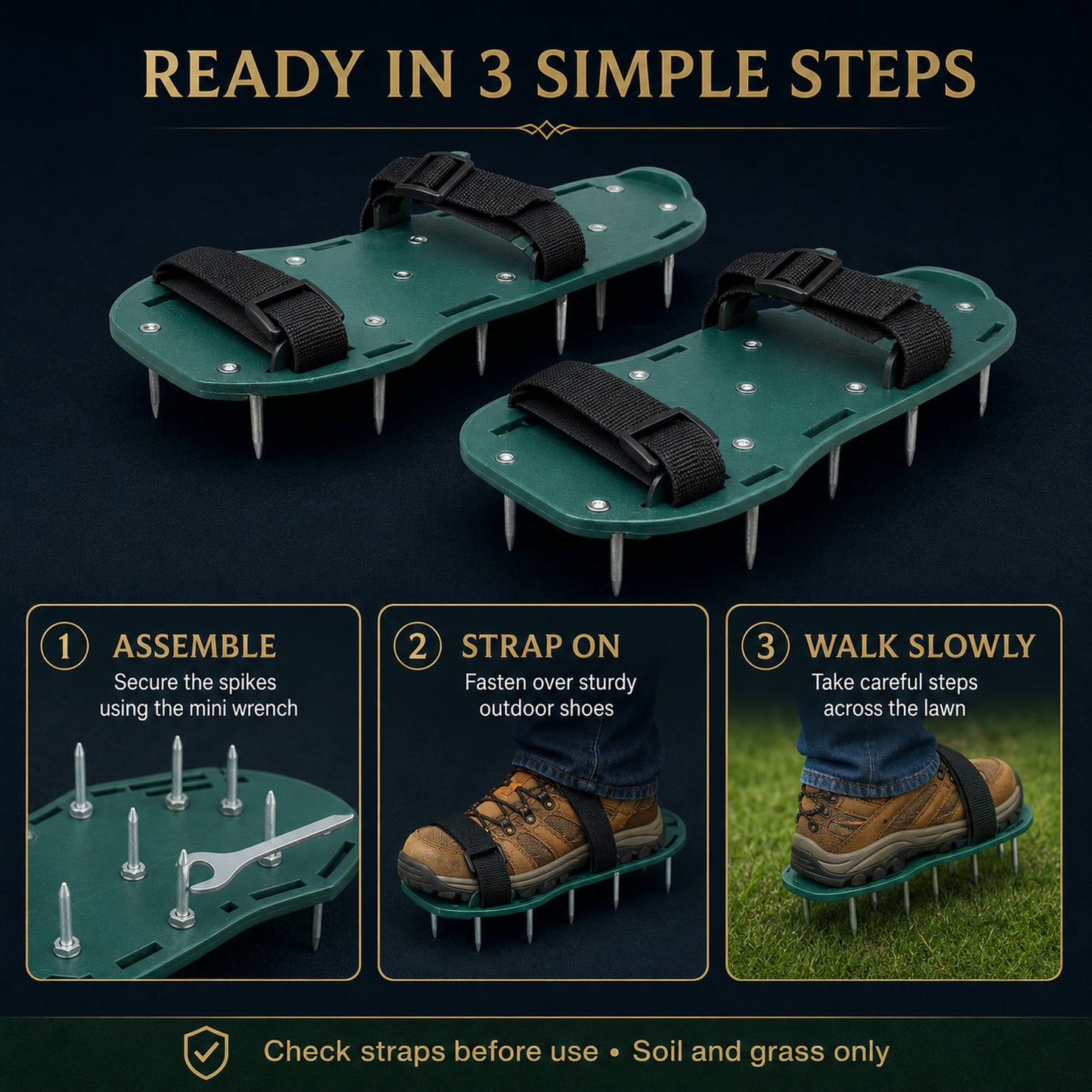 READY IN 3 SIMPLE STEPS

1 ASSEMBLE
Secure the spikes using the mini wrench

2 STRAP ON
Fasten over sturdy outdoor shoes

3 WALK SLOWLY
Take careful steps across the lawn

Check straps before use • Soil and grass only