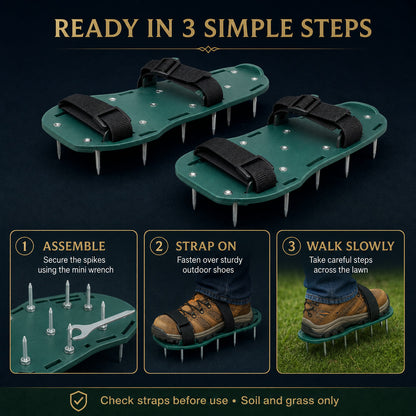 READY IN 3 SIMPLE STEPS

1 ASSEMBLE
Secure the spikes using the mini wrench

2 STRAP ON
Fasten over sturdy outdoor shoes

3 WALK SLOWLY
Take careful steps across the lawn

Check straps before use • Soil and grass only