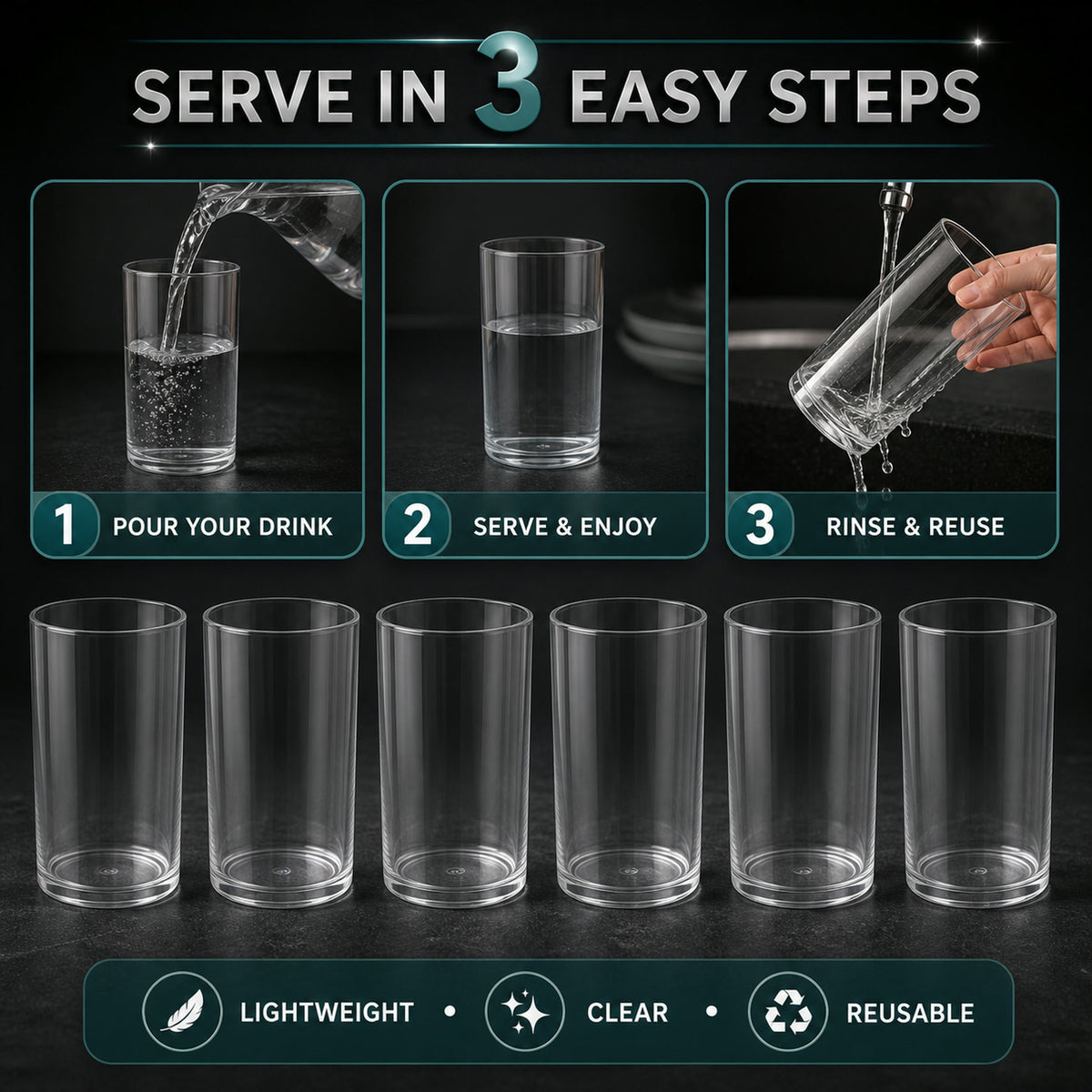 SERVE IN 3 EASY STEPS

1 POUR YOUR DRINK

2 SERVE & ENJOY

3 RINSE & REUSE

LIGHTWEIGHT • CLEAR • REUSABLE