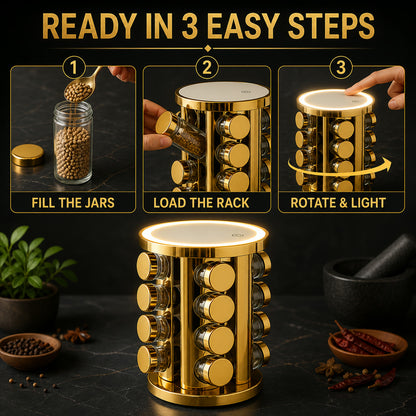 READY IN 3 EASY STEPS

1
FILL THE JARS

2
LOAD THE RACK

3
ROTATE & LIGHT