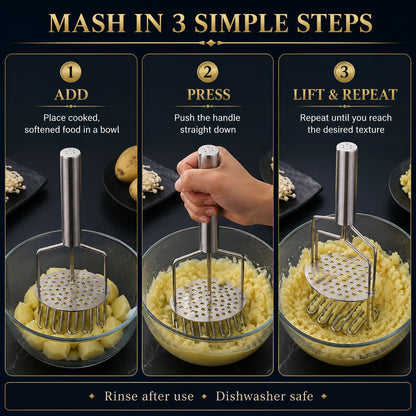 MASH IN 3 SIMPLE STEPS

1
ADD
Place cooked, softened food in a bowl

2
PRESS
Push the handle straight down

3
LIFT & REPEAT
Repeat until you reach the desired texture

✦ Rinse after use ✦ Dishwasher safe ✦