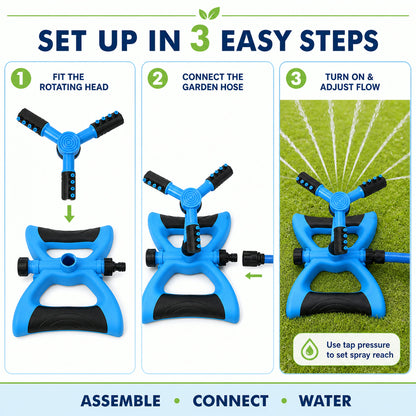 SET UP IN 3 EASY STEPS

1 FIT THE ROTATING HEAD

2 CONNECT THE GARDEN HOSE

3 TURN ON & ADJUST FLOW

Use tap pressure to set spray reach

ASSEMBLE • CONNECT • WATER