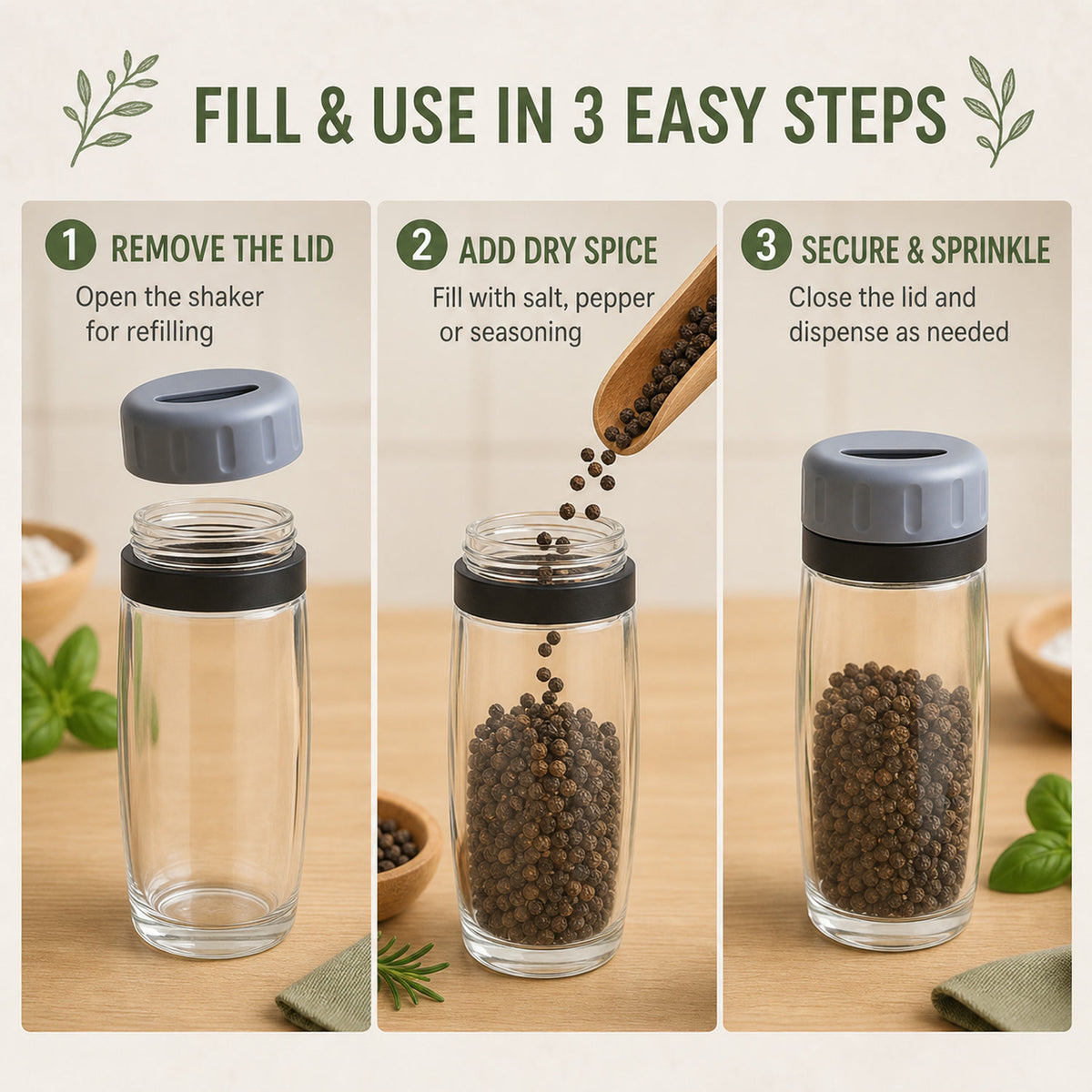 FILL & USE IN 3 EASY STEPS

1 REMOVE THE LID
Open the shaker for refilling

2 ADD DRY SPICE
Fill with salt, pepper or seasoning

3 SECURE & SPRINKLE
Close the lid and dispense as needed