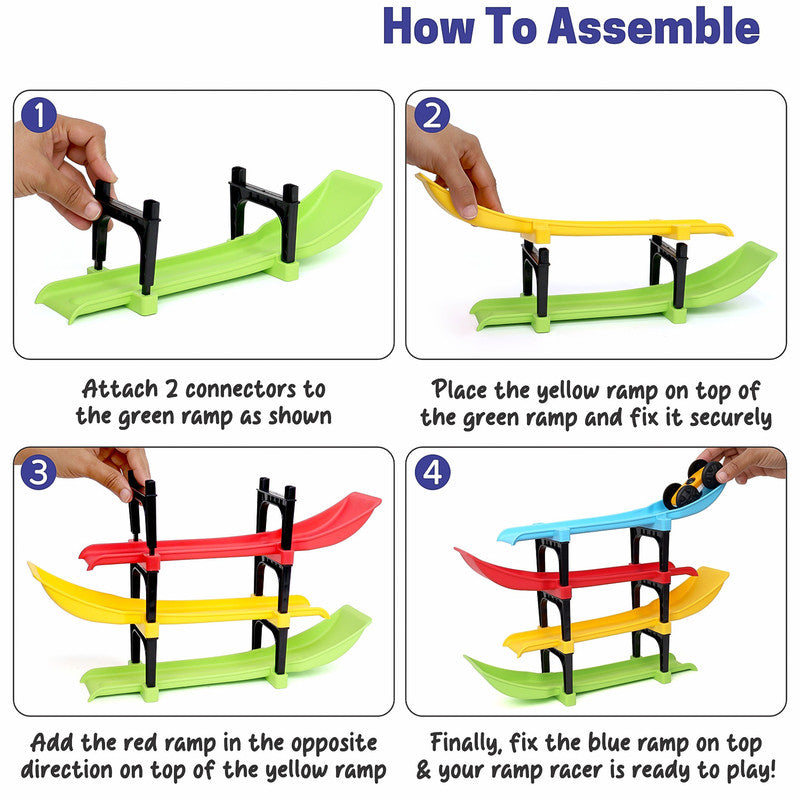 How To Assemble

1

Attach 2 connectors to the green ramp as shown

2

Place the yellow ramp on top of the green ramp and fix it securely

3

Add the red ramp in the opposite direction on top of the yellow ramp

4

Finally, fix the blue ramp on top & your ramp racer is ready to play!