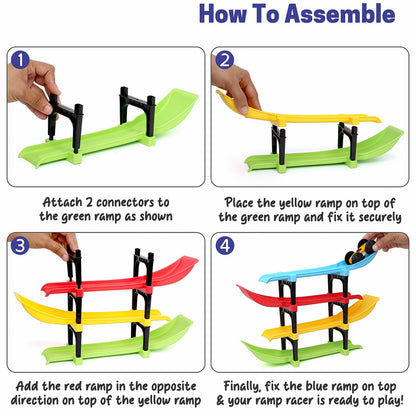 How To Assemble

1

Attach 2 connectors to the green ramp as shown

2

Place the yellow ramp on top of the green ramp and fix it securely

3

Add the red ramp in the opposite direction on top of the yellow ramp

4

Finally, fix the blue ramp on top & your ramp racer is ready to play!