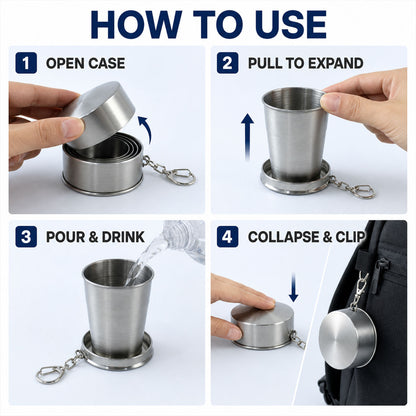 HOW TO USE

1 OPEN CASE

2 PULL TO EXPAND

3 POUR & DRINK

4 COLLAPSE & CLIP