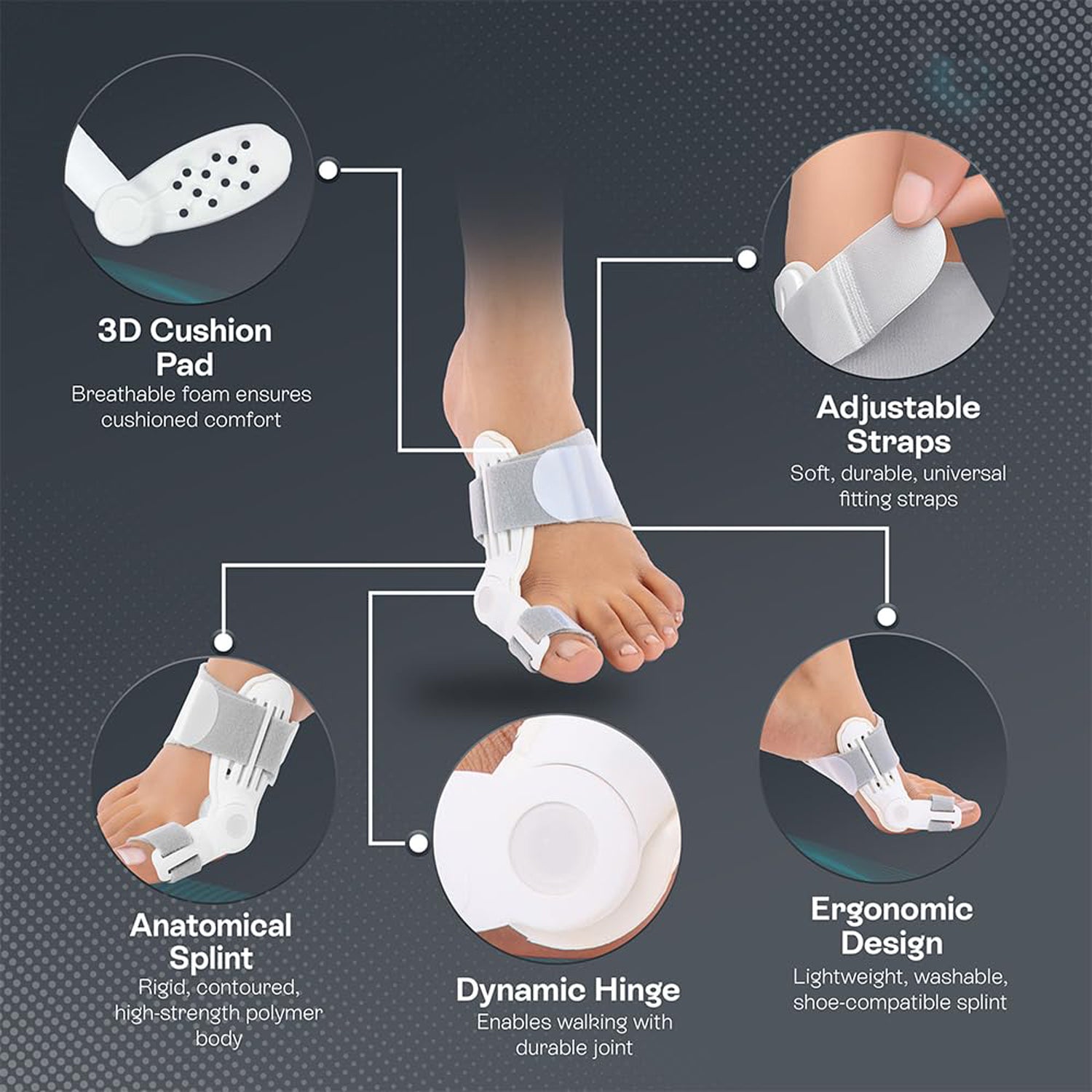 3D Cushion Pad
Breathable foam ensures cushioned comfort

Adjustable Straps
Soft, durable, universal fitting straps

Anatomical Splint
Rigid, contoured, high-strength polymer body

Dynamic Hinge
Enables walking with durable joint

Ergonomic Design
Lightweight, washable, shoe-compatible splint