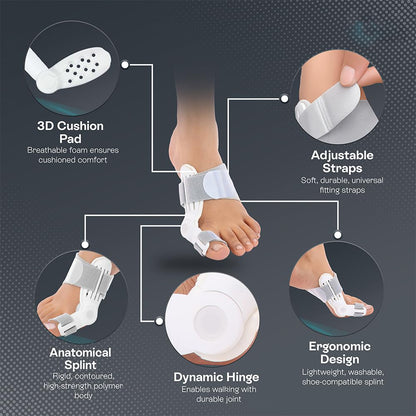 3D Cushion Pad
Breathable foam ensures cushioned comfort

Adjustable Straps
Soft, durable, universal fitting straps

Anatomical Splint
Rigid, contoured, high-strength polymer body

Dynamic Hinge
Enables walking with durable joint

Ergonomic Design
Lightweight, washable, shoe-compatible splint