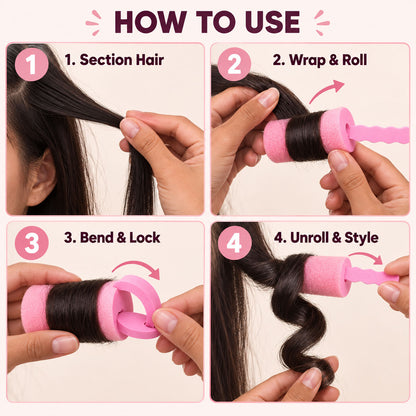 HOW TO USE

1
1. Section Hair

2
2. Wrap & Roll

3
3. Bend & Lock

4
4. Unroll & Style