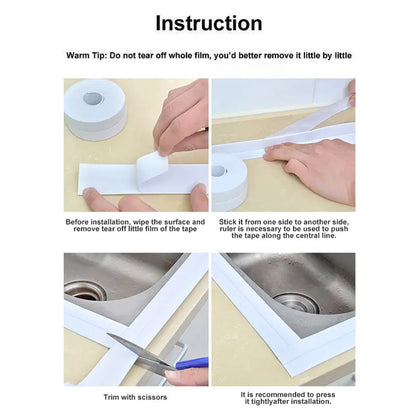 Instruction

Warm Tip: Do not tear off whole film, you'd better remove it little by little

Before installation, wipe the surface and remove tear off little film of the tape

Stick it from one side to another side, ruler is necessary to be used to push the tape along the central line.

Trim with scissors

It is recommended to press it tightlyafter installation.