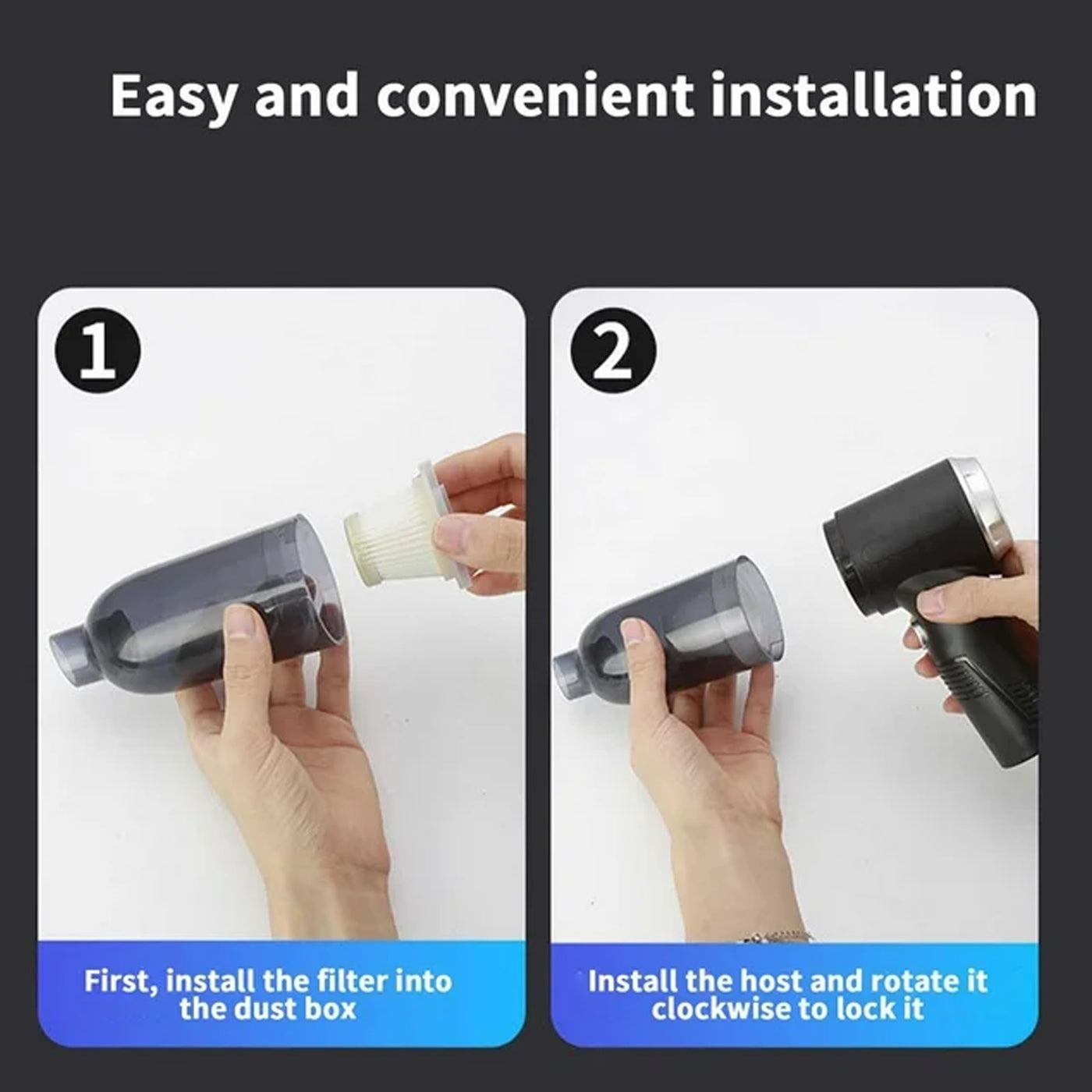 Easy and convenient installation

1

First, install the filter into the dust box

2

Install the host and rotate it clockwise to lock it