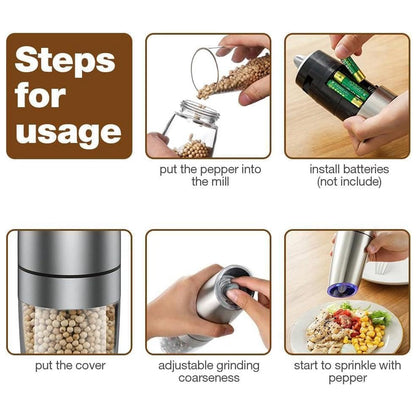 Steps for usage

put the pepper into the mill

install batteries (not include)

put the cover

adjustable grinding coarseness

start to sprinkle with pepper