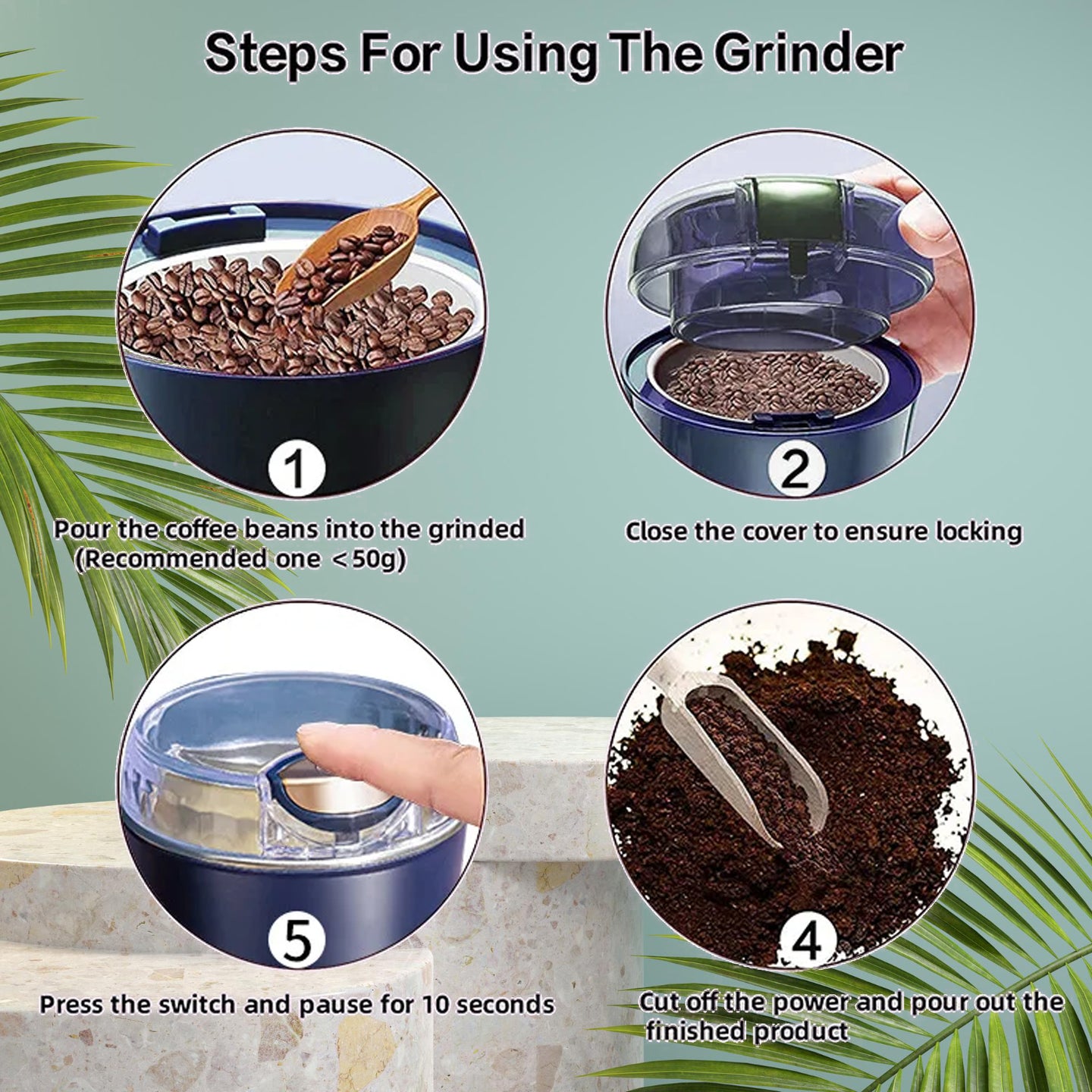 Steps For Using The Grinder

1

Pour the coffee beans into the grinded (Recommended one <50g)

2

Close the cover to ensure locking

5

Press the switch and pause for 10 seconds

4

Cut off the power and pour out the finished product