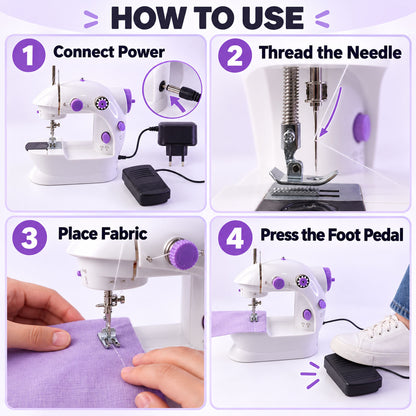 HOW TO USE

1 Connect Power

2 Thread the Needle

3 Place Fabric

4 Press the Foot Pedal