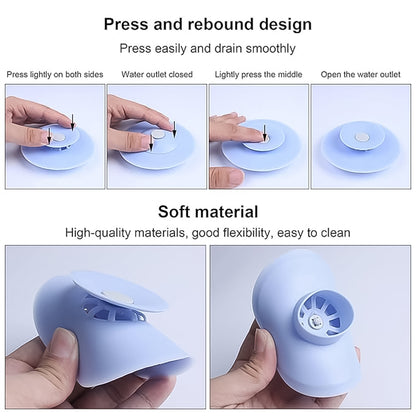 Press and rebound design

Press easily and drain smoothly

Press lightly on both sides

Water outlet closed

Lightly press the middle

Open the water outlet

Soft material

High-quality materials, good flexibility, easy to clean