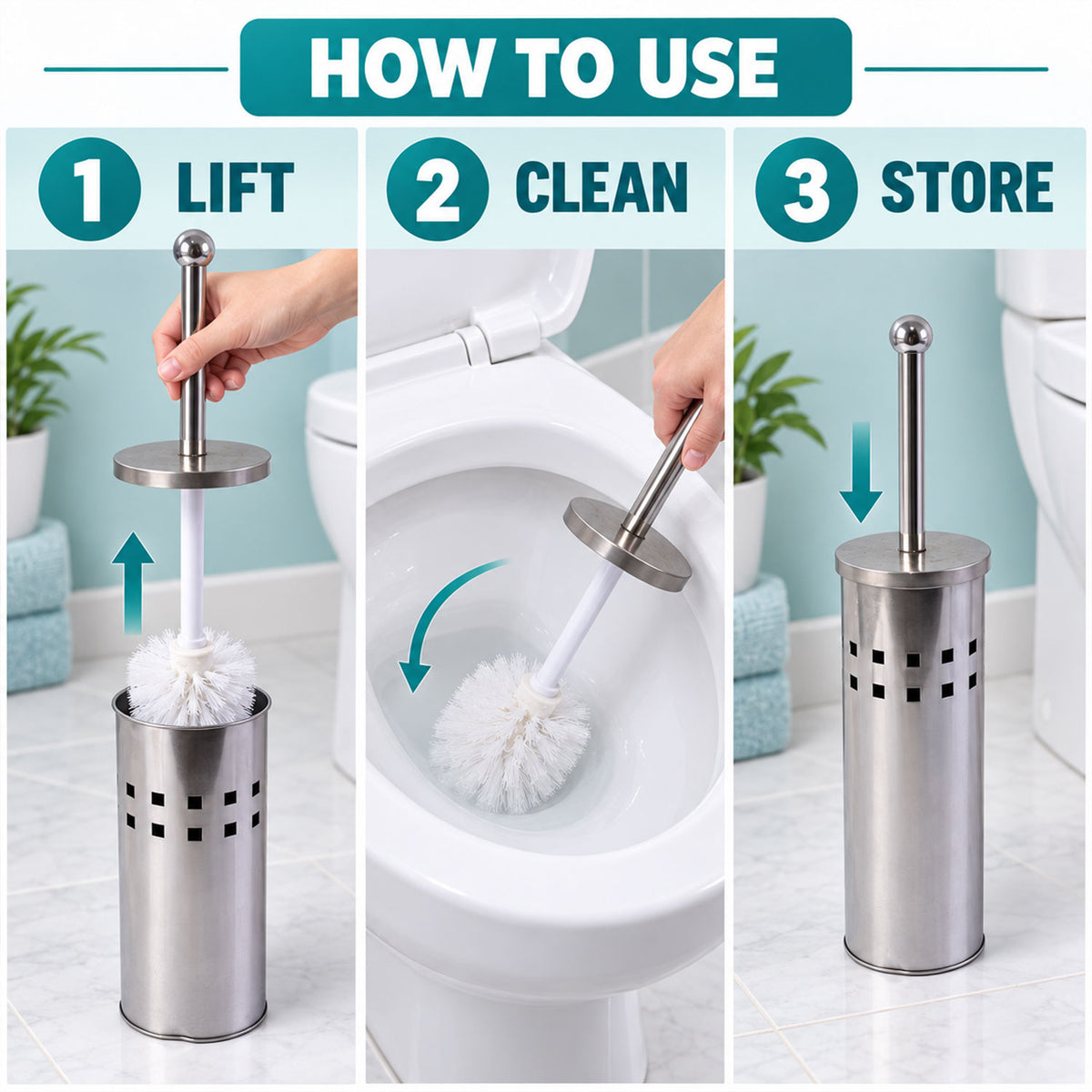 HOW TO USE

1 LIFT

2 CLEAN

3 STORE