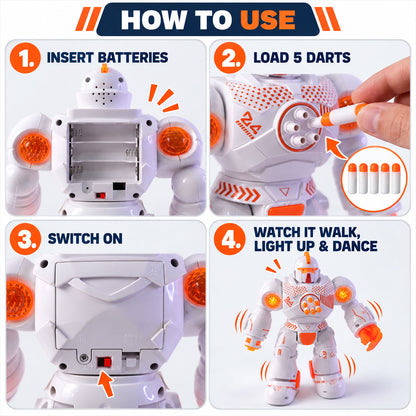 HOW TO USE

1. INSERT BATTERIES

2. LOAD 5 DARTS

3. SWITCH ON

4. WATCH IT WALK, LIGHT UP & DANCE