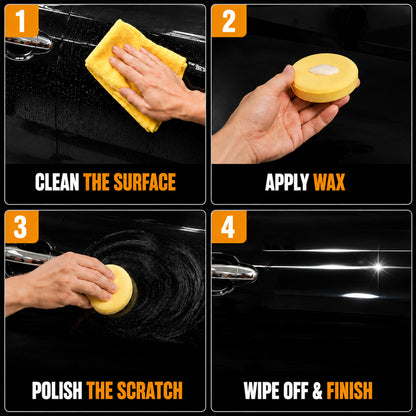 1

CLEAN THE SURFACE

2

APPLY WAX

3

POLISH THE SCRATCH

4

WIPE OFF & FINISH