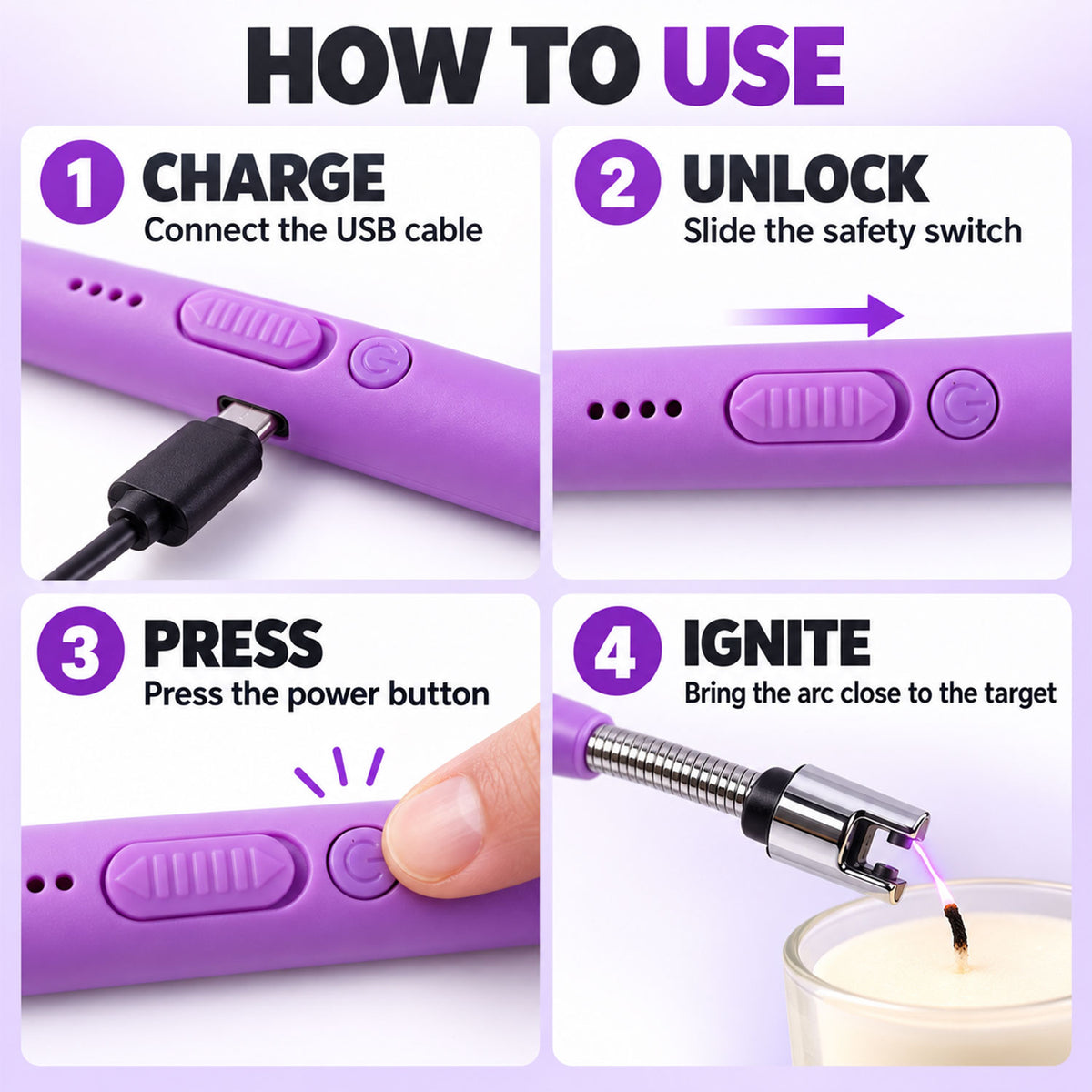 HOW TO USE

1 CHARGE
Connect the USB cable

2 UNLOCK
Slide the safety switch

3 PRESS
Press the power button

4 IGNITE
Bring the arc close to the target