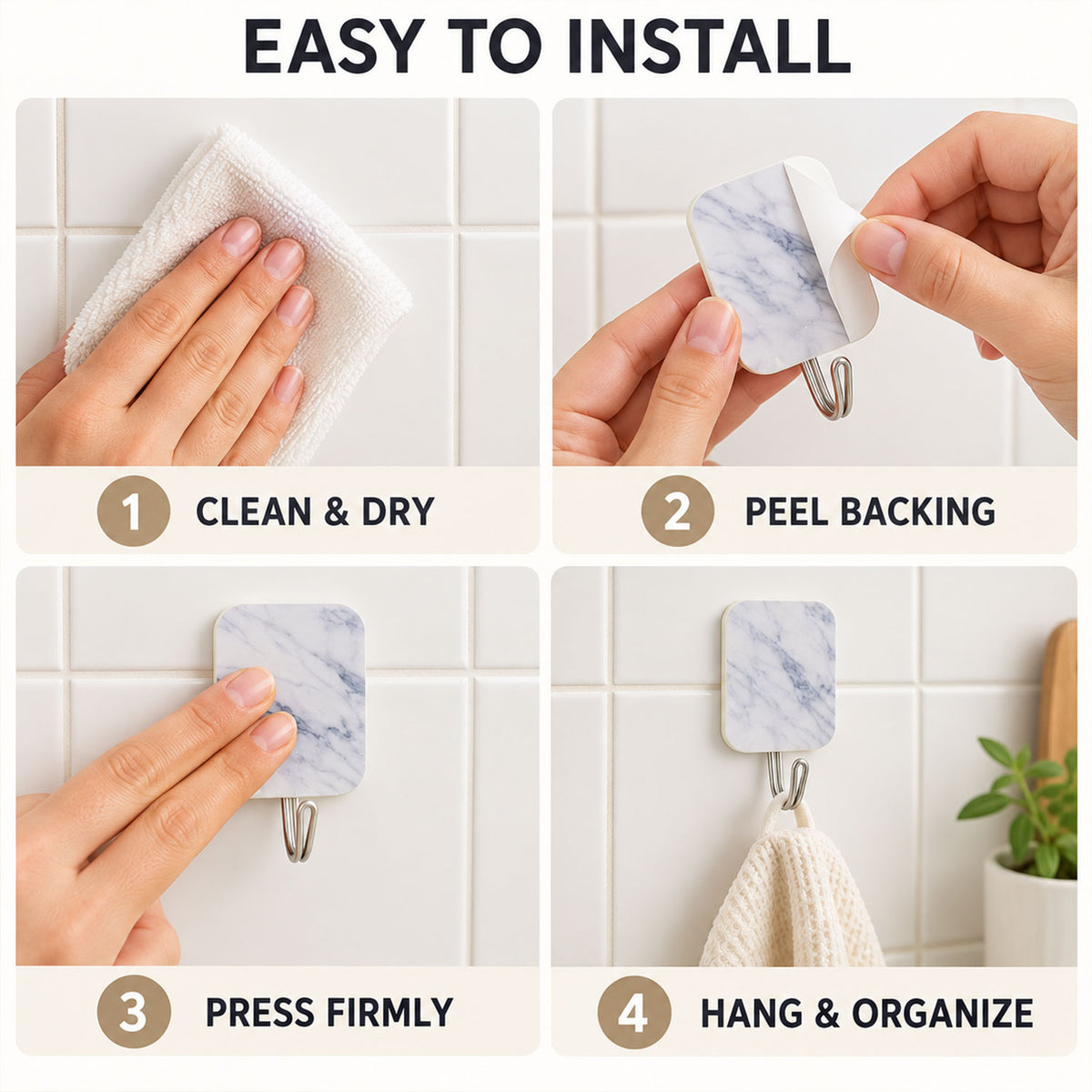 EASY TO INSTALL

1 CLEAN & DRY

2 PEEL BACKING

3 PRESS FIRMLY

4 HANG & ORGANIZE