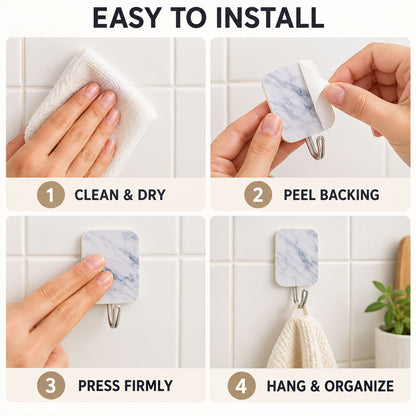 EASY TO INSTALL

1 CLEAN & DRY

2 PEEL BACKING

3 PRESS FIRMLY

4 HANG & ORGANIZE