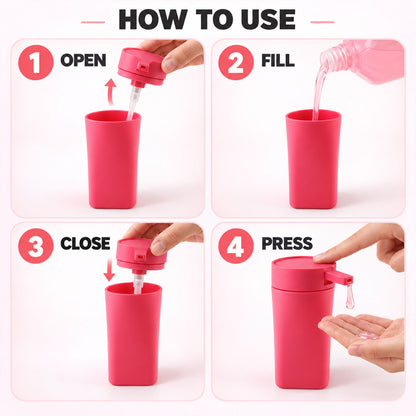 HOW TO USE

1 OPEN

2 FILL

3 CLOSE

4 PRESS