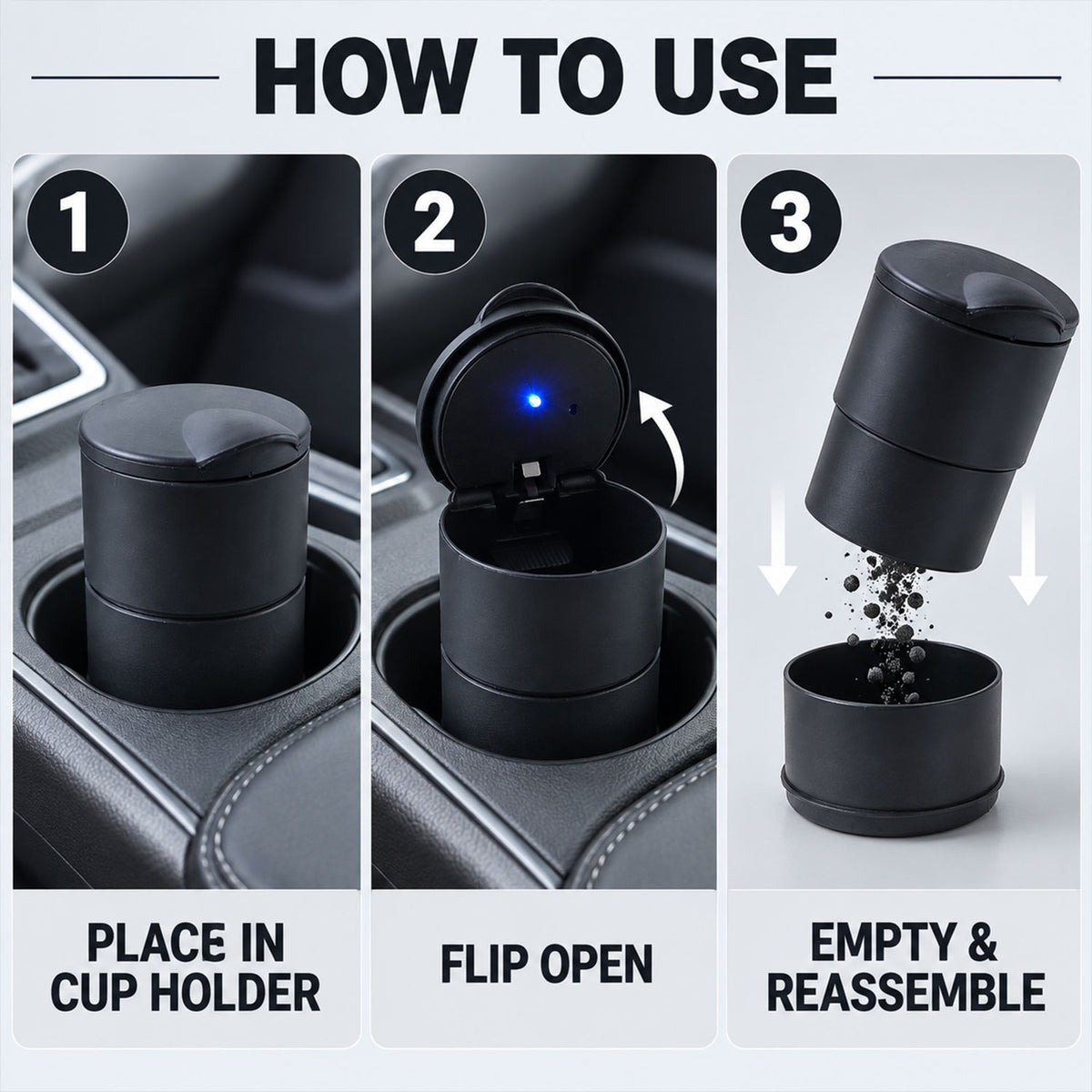 HOW TO USE

1

PLACE IN CUP HOLDER

2

FLIP OPEN

3

EMPTY & REASSEMBLE