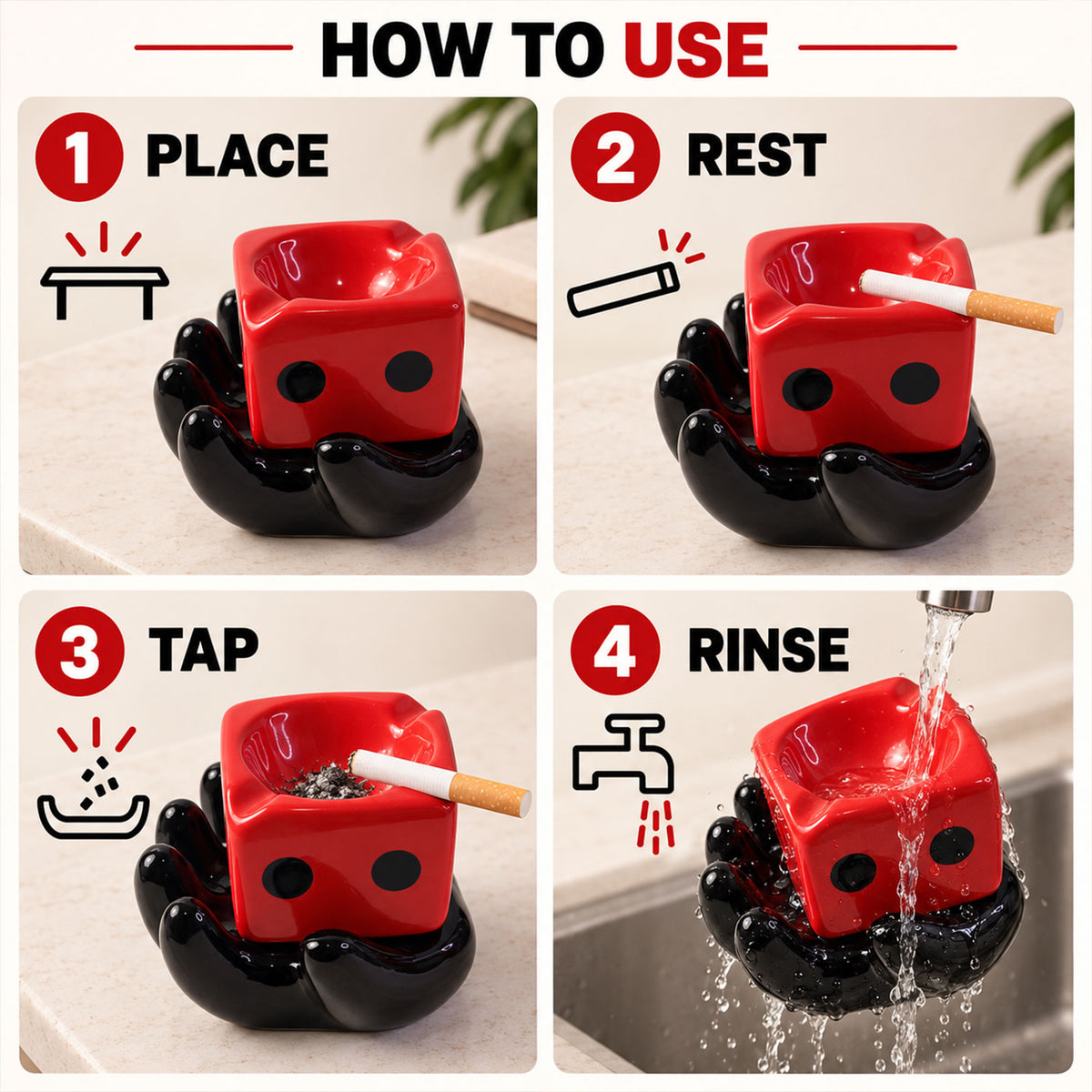 HOW TO USE

1 PLACE

2 REST

3 TAP

4 RINSE