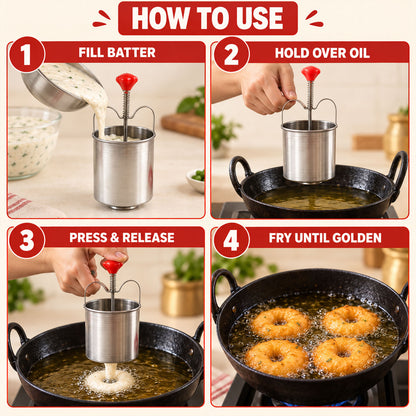 HOW TO USE

1 FILL BATTER

2 HOLD OVER OIL

3 PRESS & RELEASE

4 FRY UNTIL GOLDEN