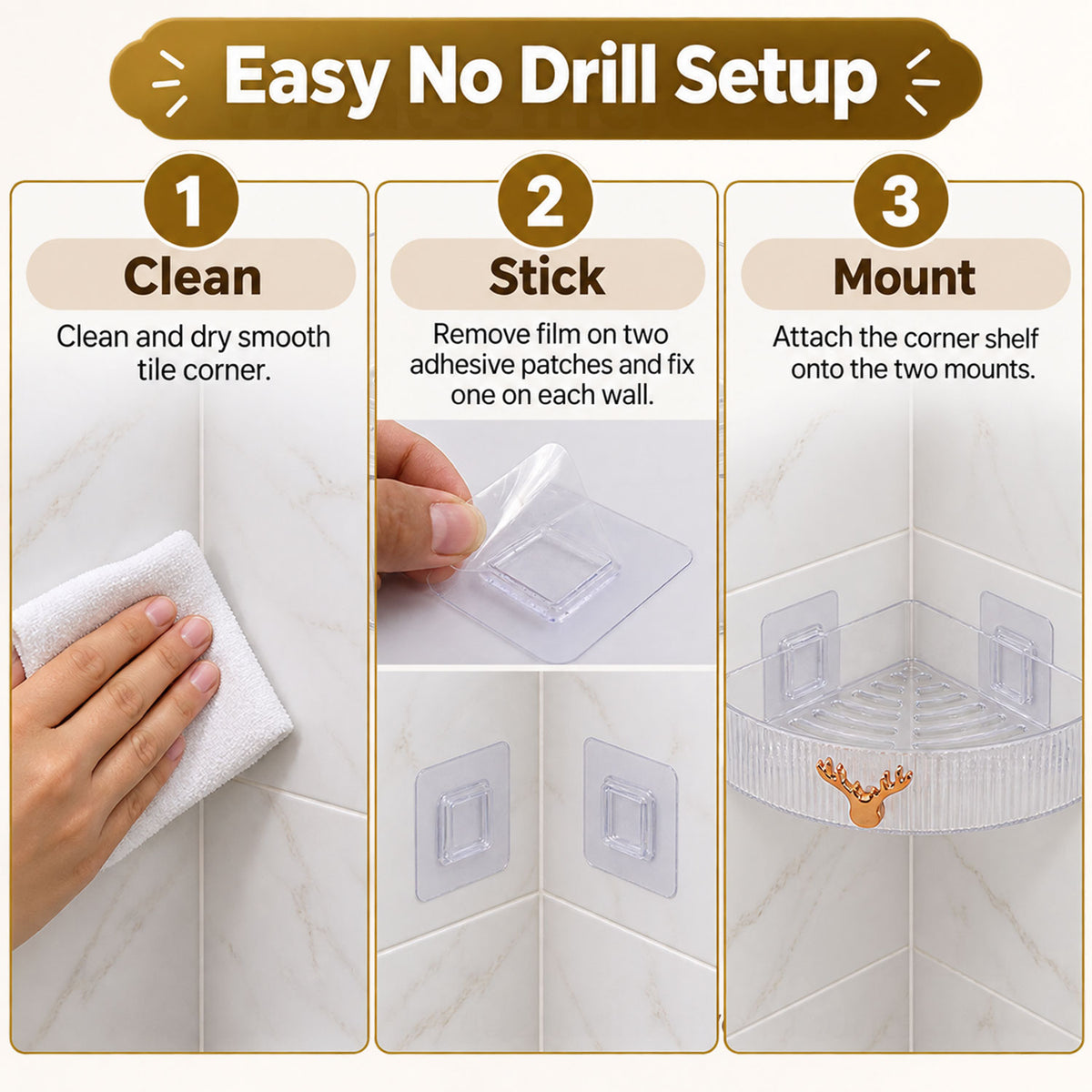 Easy No Drill Setup

1

Clean

Clean and dry smooth tile corner.

2

Stick

Remove film on two adhesive patches and fix one on each wall.

3

Mount

Attach the corner shelf onto the two mounts.