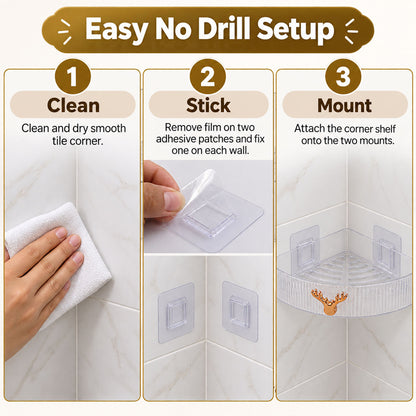 Easy No Drill Setup

1
Clean
Clean and dry smooth tile corner.

2
Stick
Remove film on two adhesive patches and fix one on each wall.

3
Mount
Attach the corner shelf onto the two mounts.