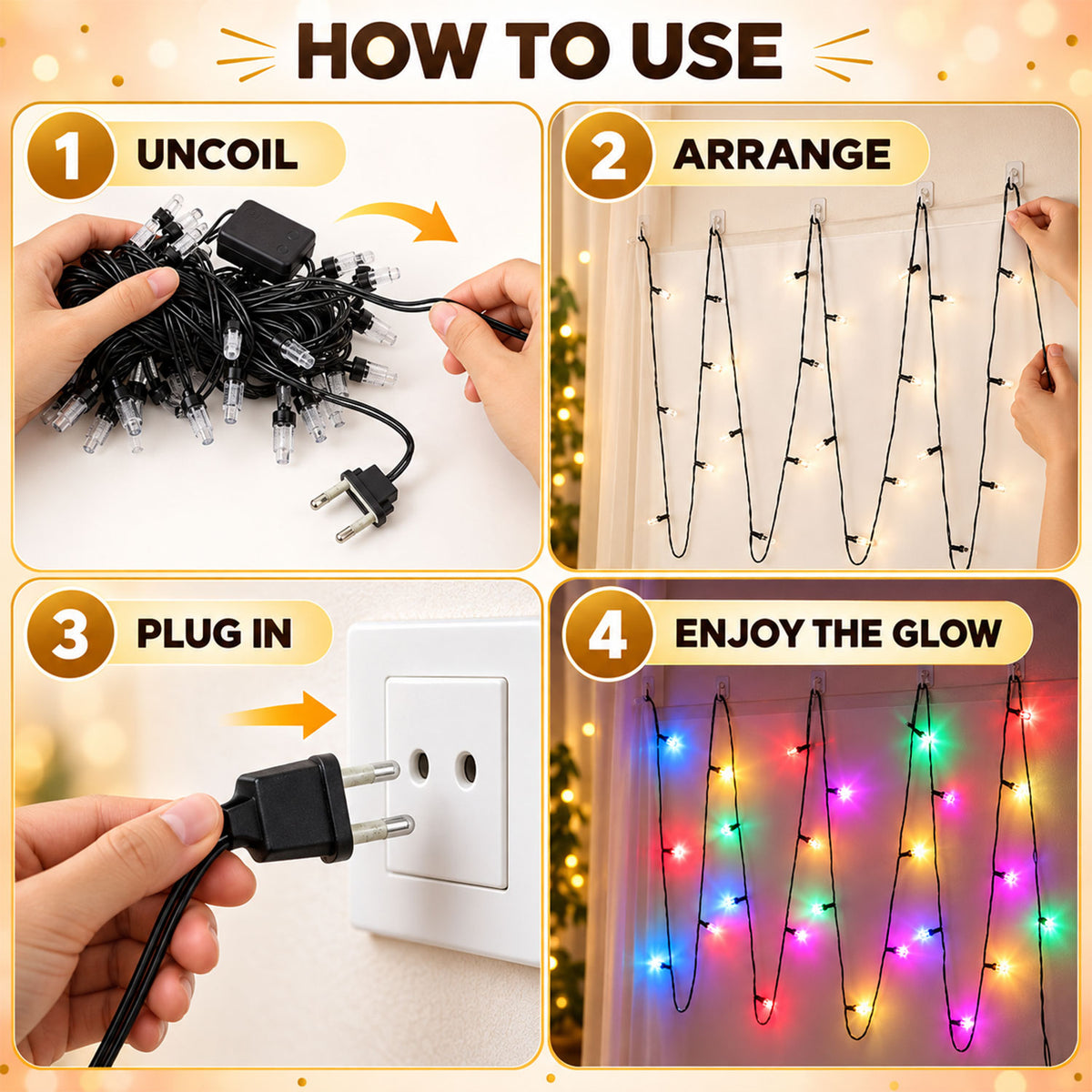 HOW TO USE

1 UNCOIL

2 ARRANGE

3 PLUG IN

4 ENJOY THE GLOW