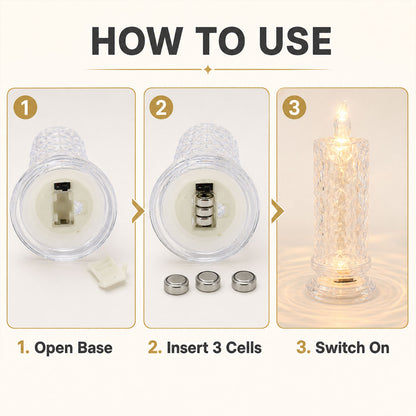 HOW TO USE

1

2

3

1. Open Base

2. Insert 3 Cells

3. Switch On