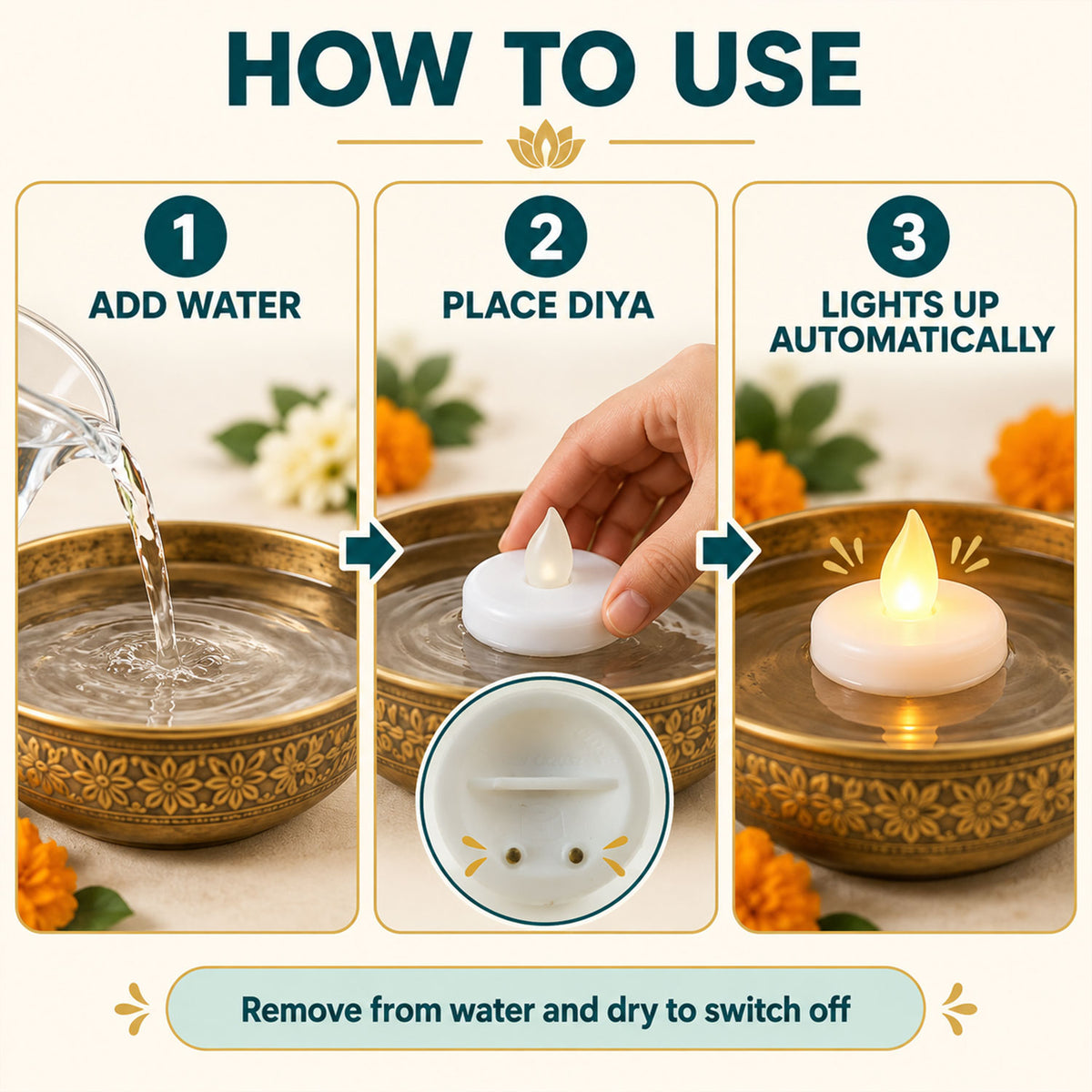 HOW TO USE

1
ADD WATER

2
PLACE DIYA

3
LIGHTS UP AUTOMATICALLY

Remove from water and dry to switch off