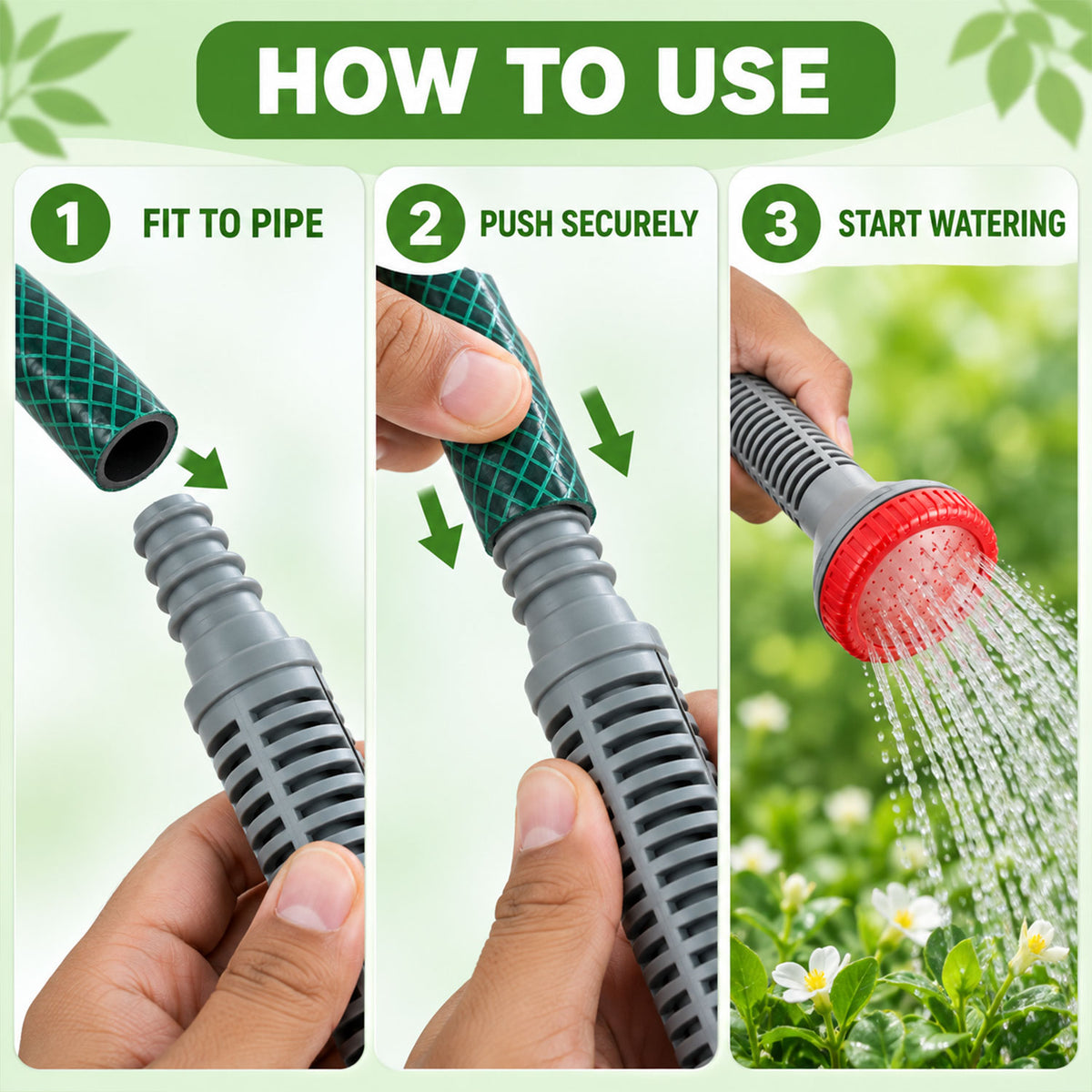 HOW TO USE

1 FIT TO PIPE

2 PUSH SECURELY

3 START WATERING