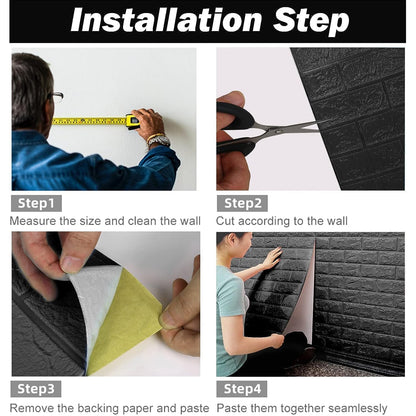 Installation Step

Step1
Measure the size and clean the wall

Step2
Cut according to the wall

Step3
Remove the backing paper and paste

Step4
Paste them together seamlessly