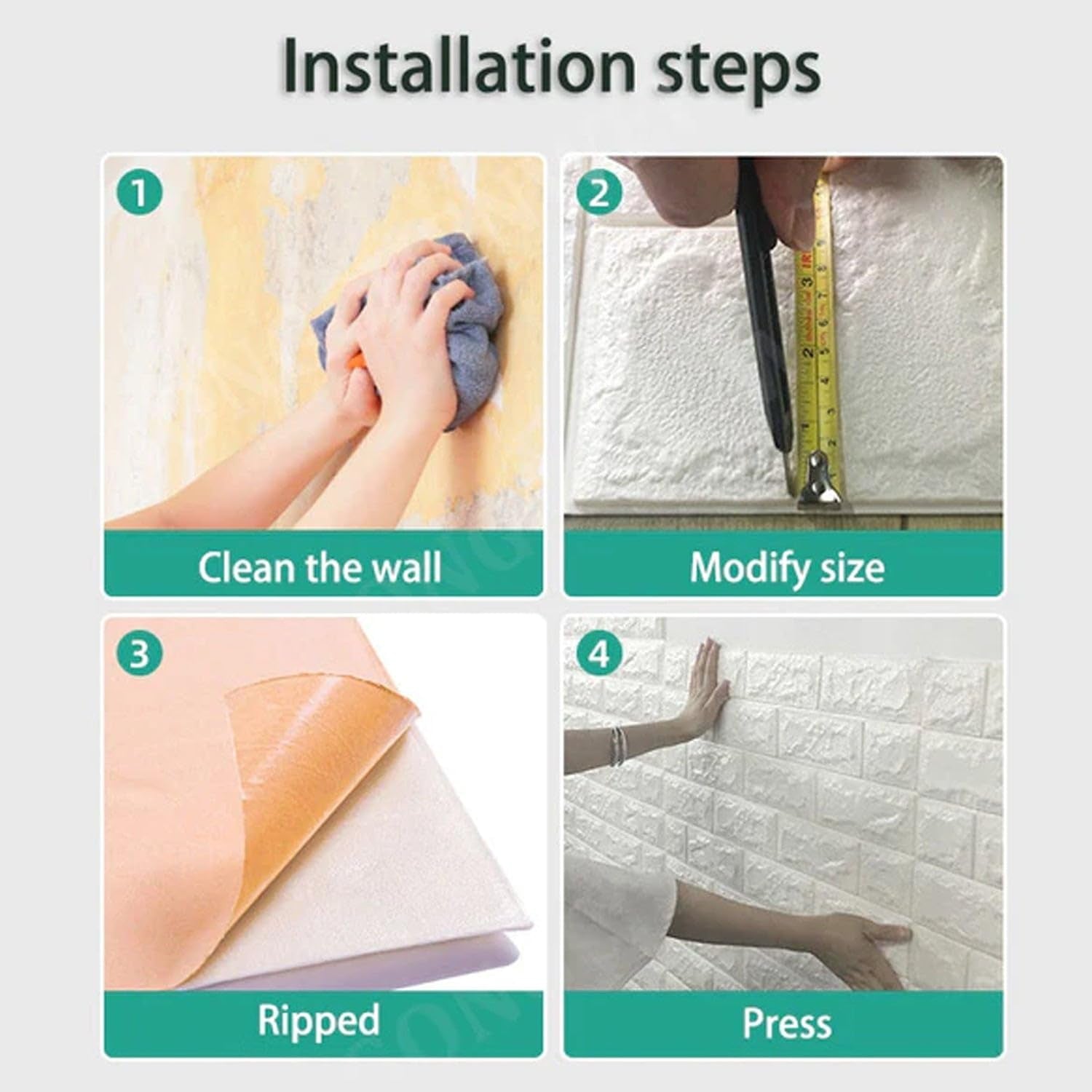 Installation steps

1

Clean the wall

2

Modify size

3

Ripped

4

Press