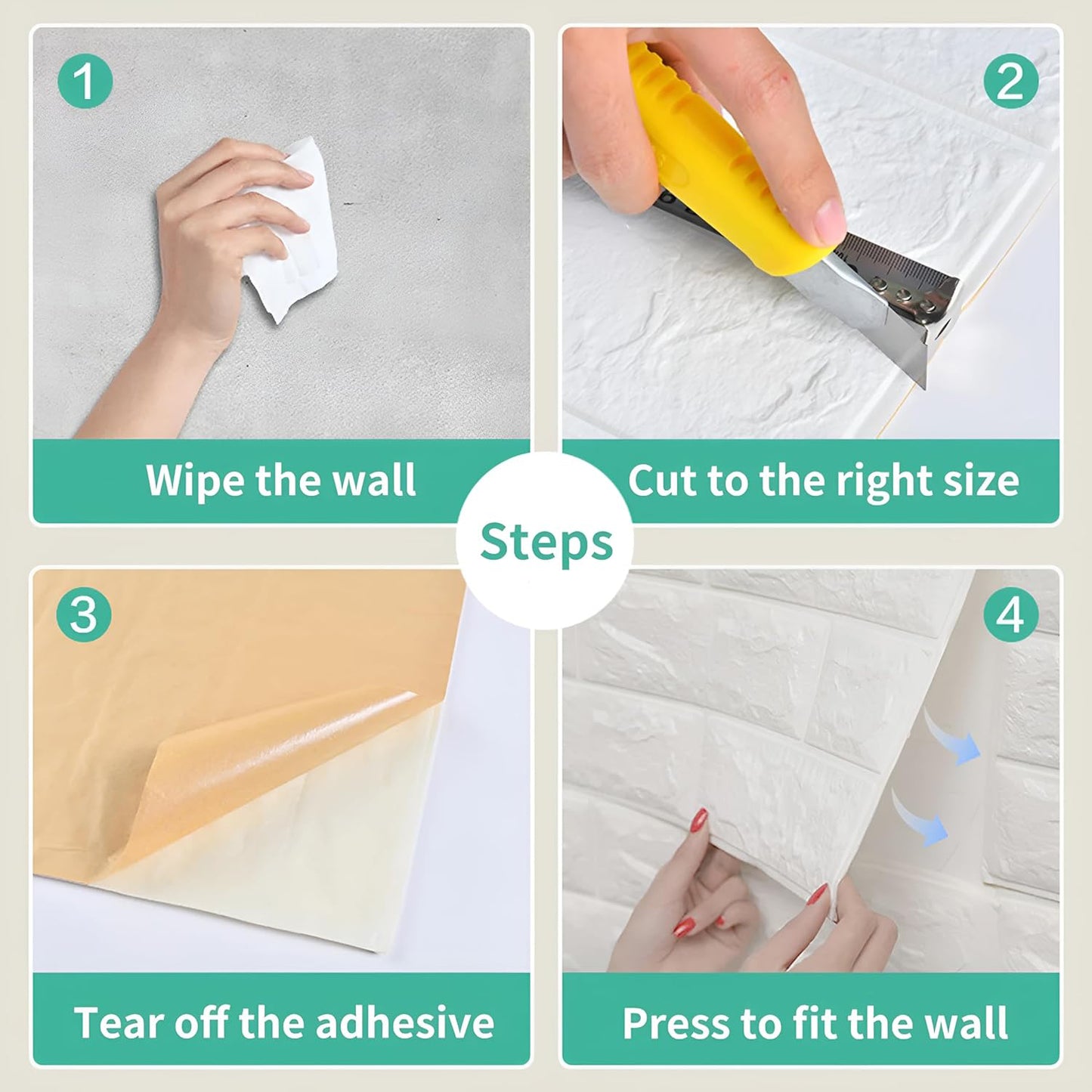 1

Wipe the wall

2

Cut to the right size

Steps

3

Tear off the adhesive

4

Press to fit the wall