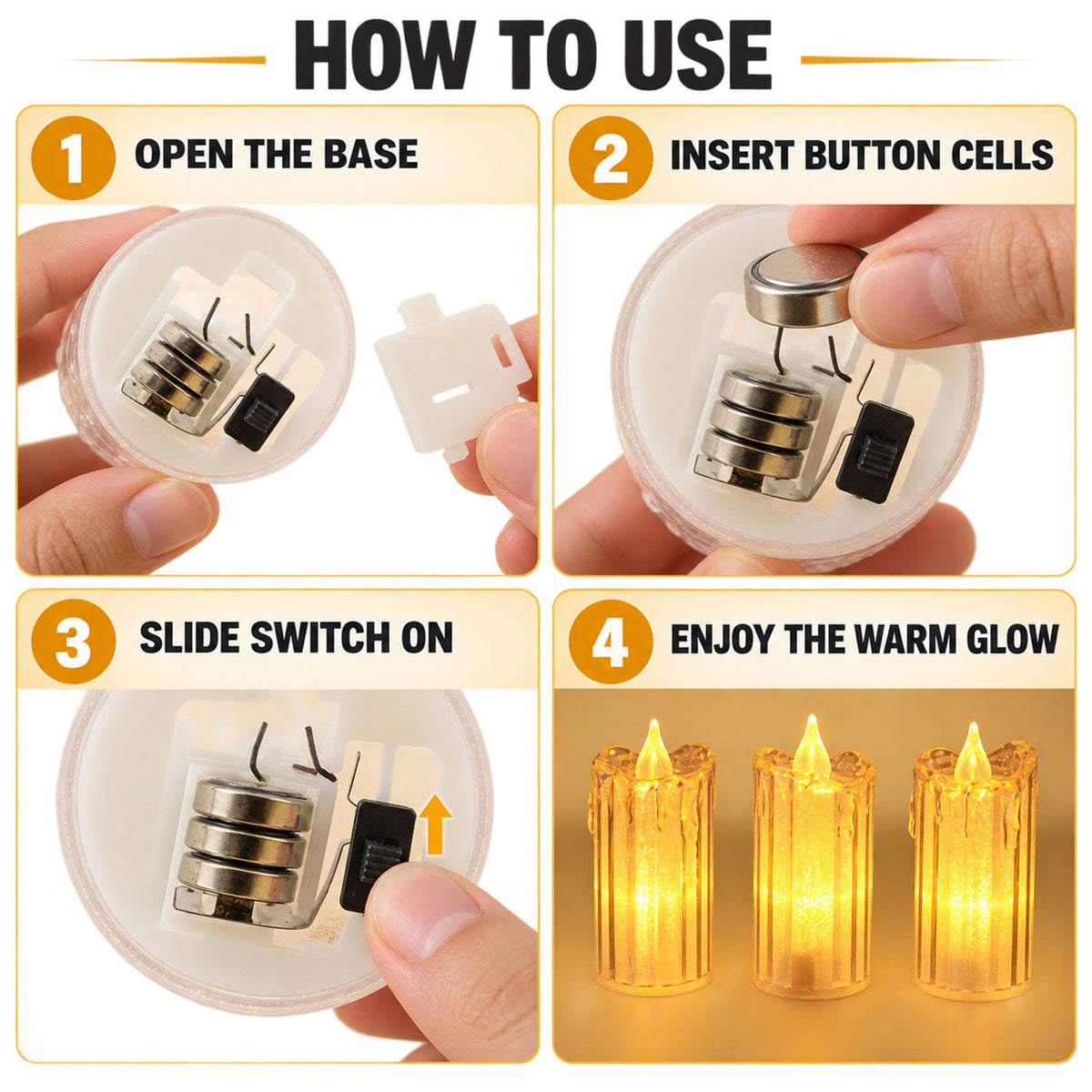 HOW TO USE

1 OPEN THE BASE

2 INSERT BUTTON CELLS

3 SLIDE SWITCH ON

4 ENJOY THE WARM GLOW